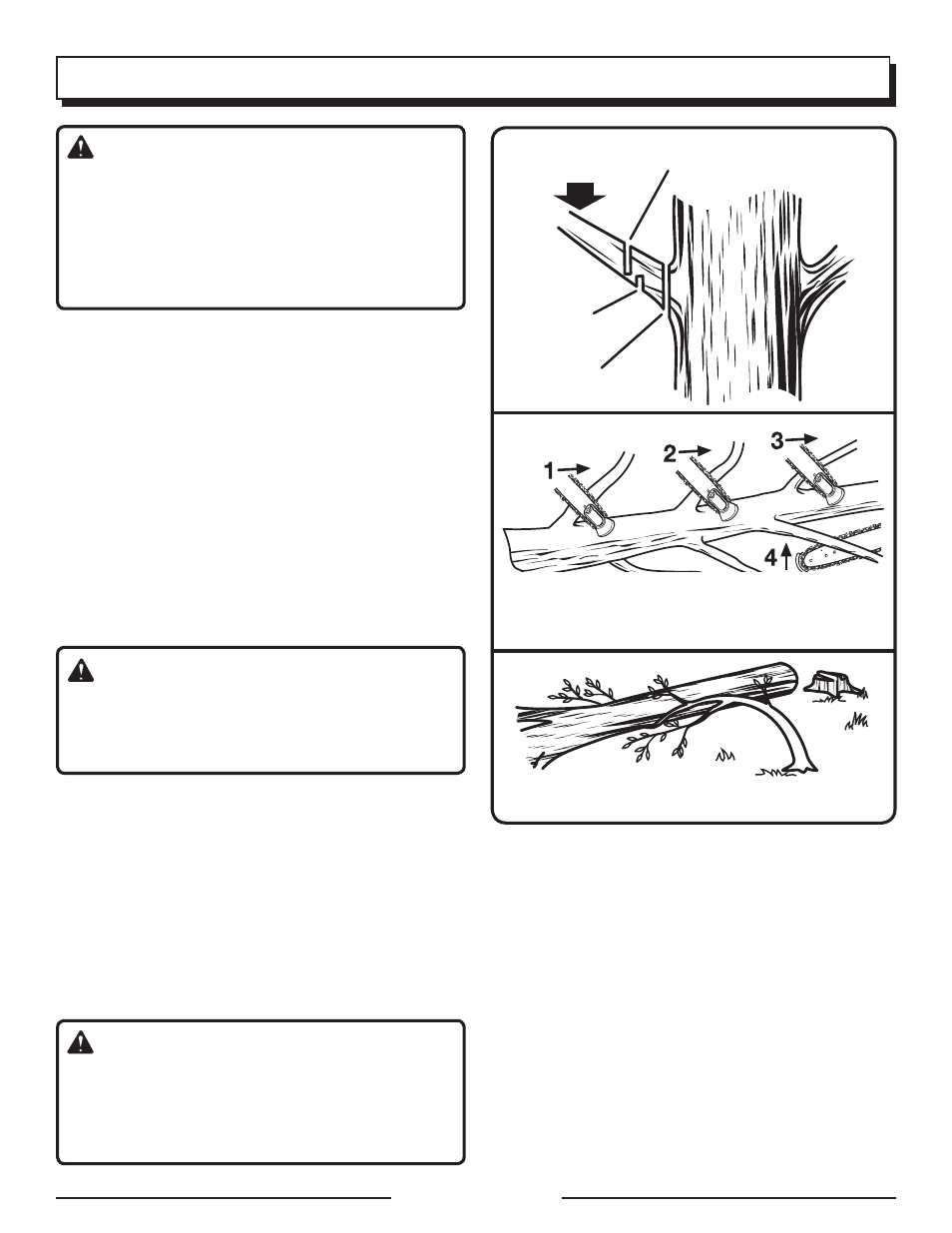 1
2
3
4