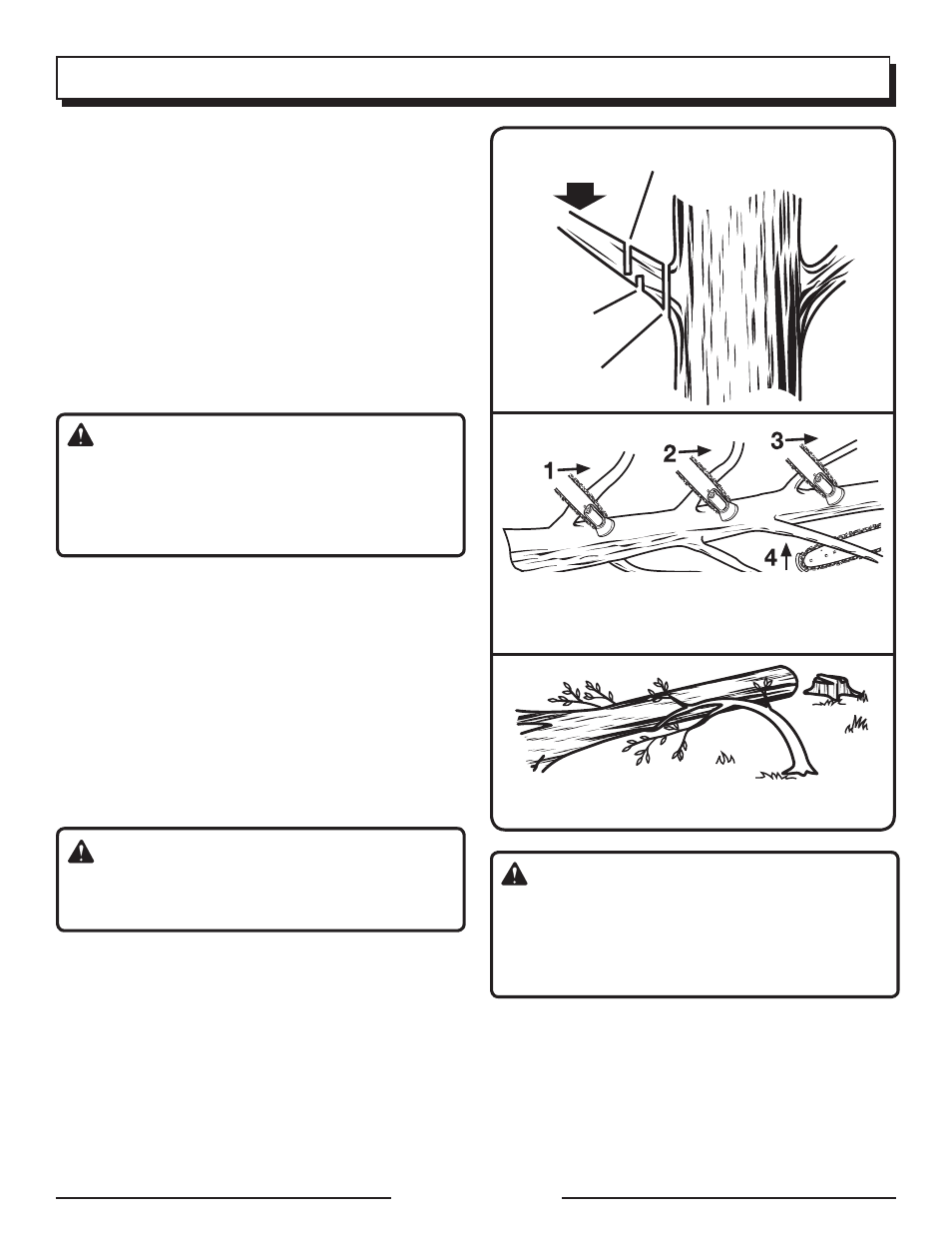 1
2
3
4