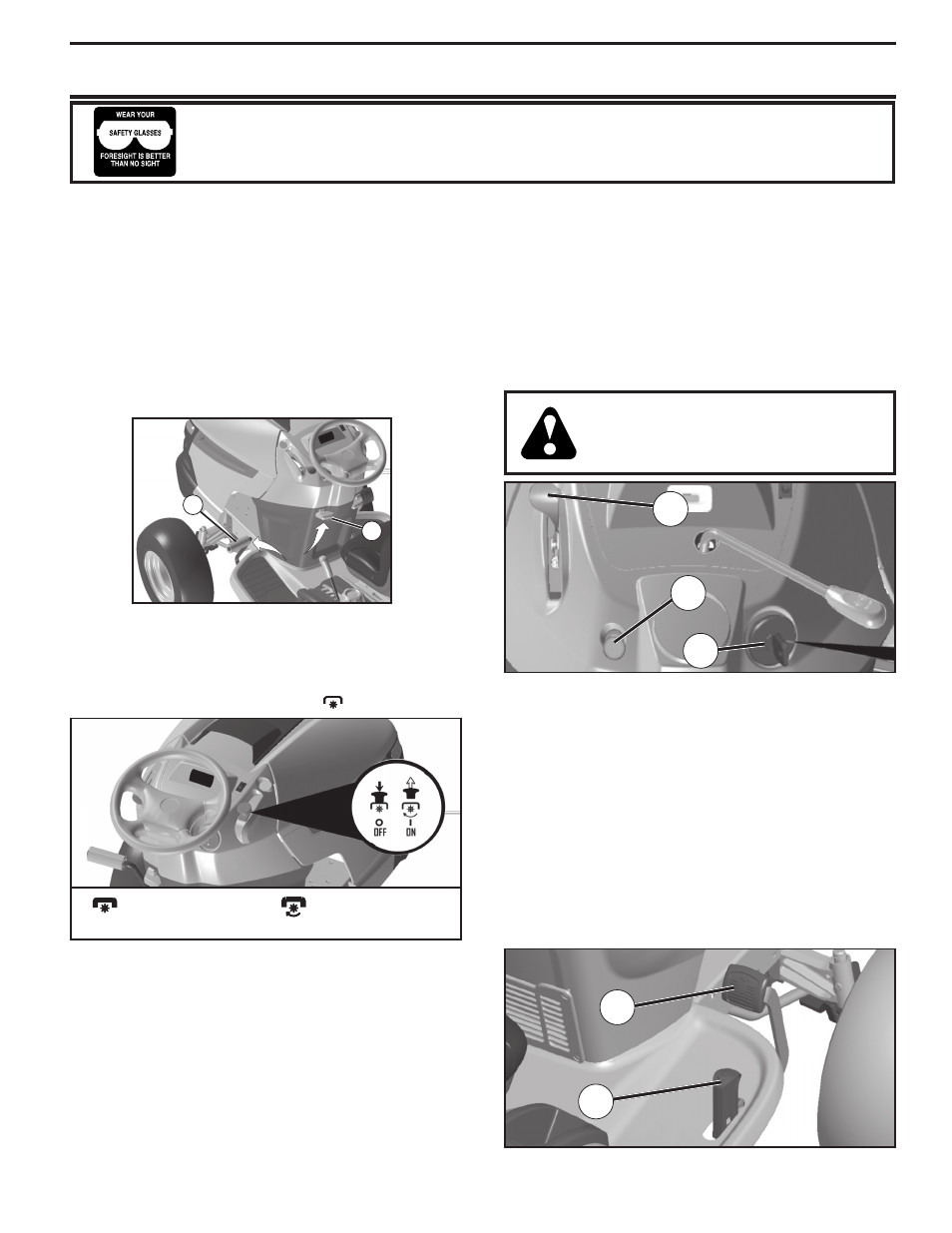 WEAR YOUR
SAFETY GLASSES
FORESIGHT IS BETTER THAN NO SIGHT

OFF
ON