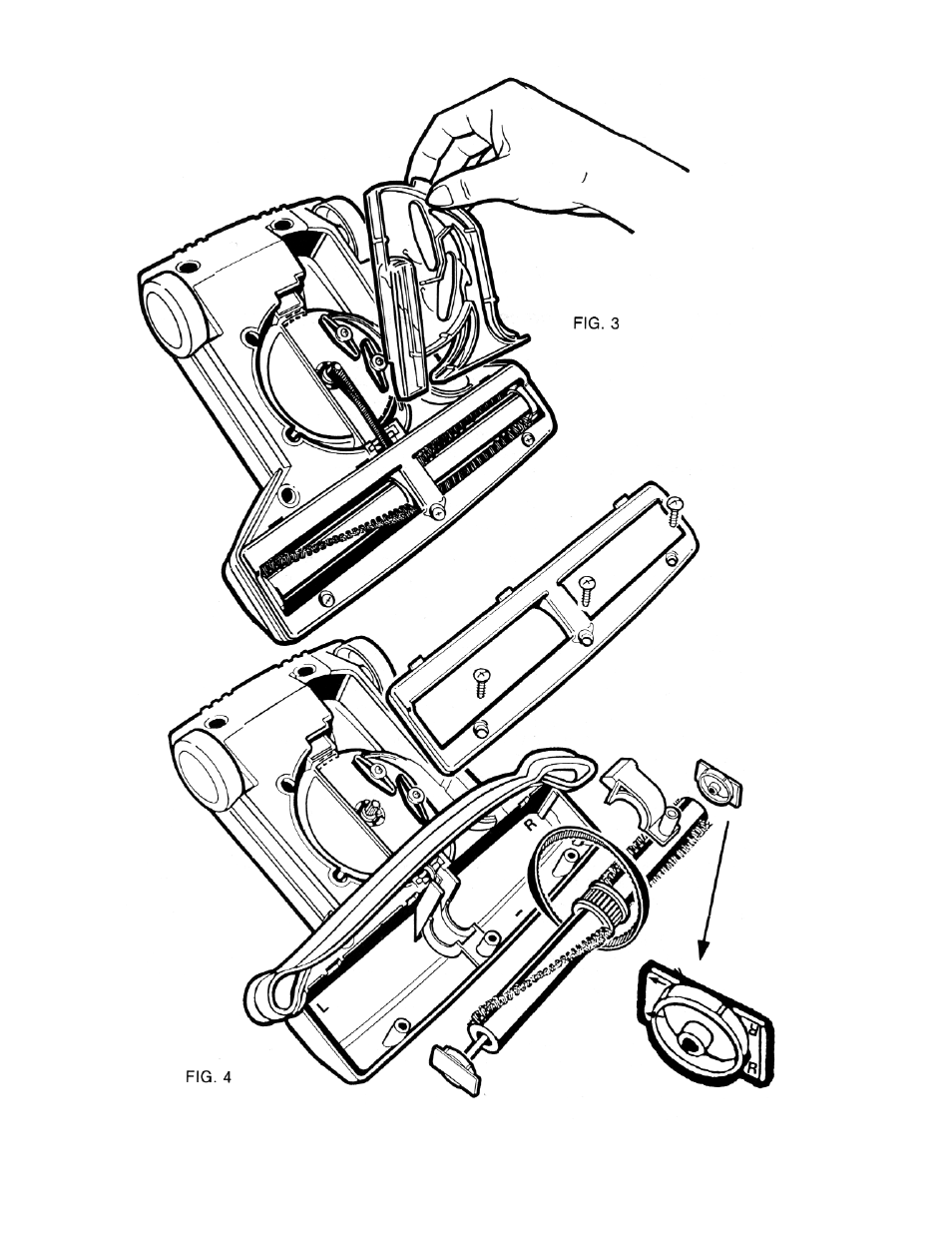 FIG. 3

R

L

R

FIG. 4