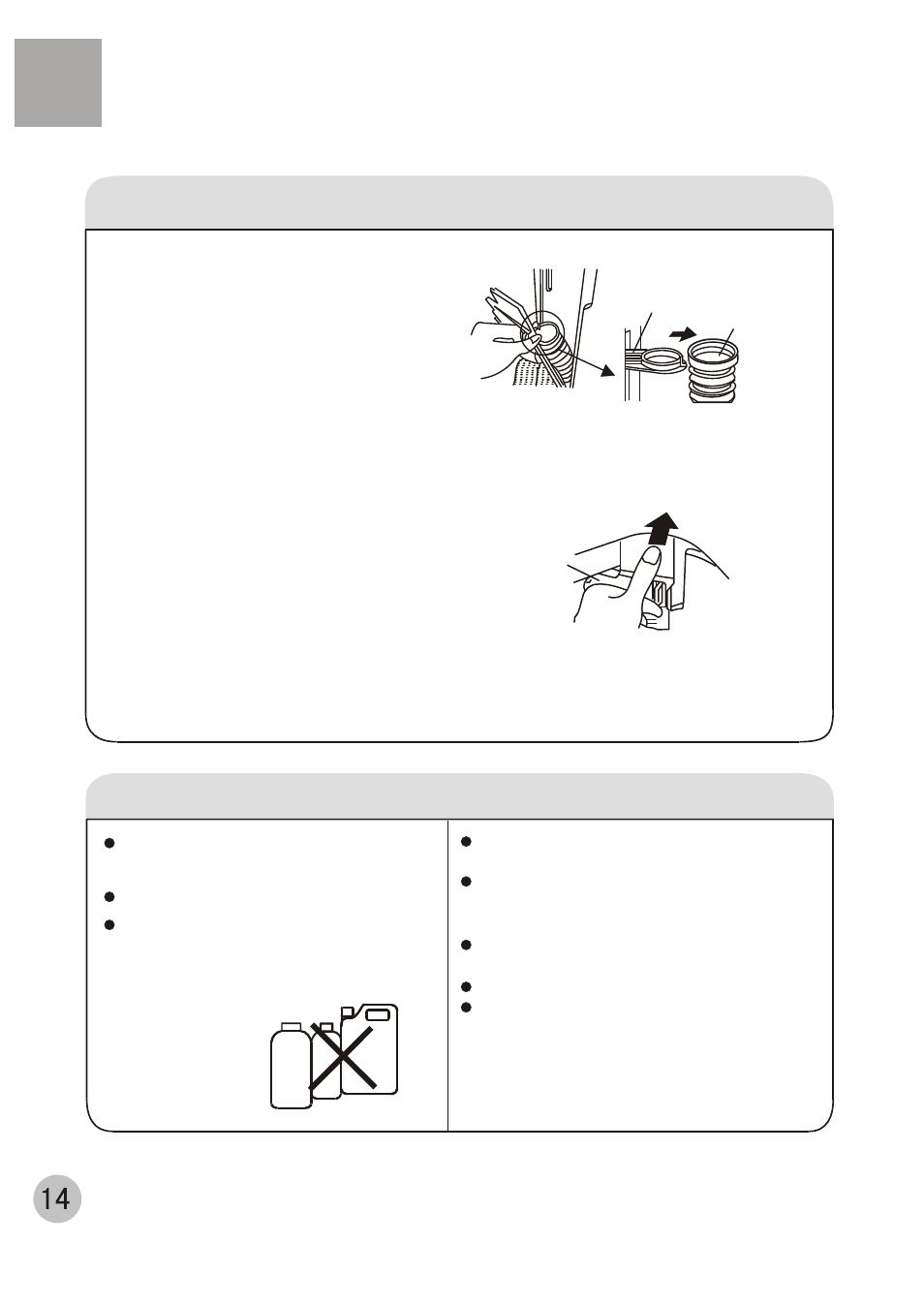 14