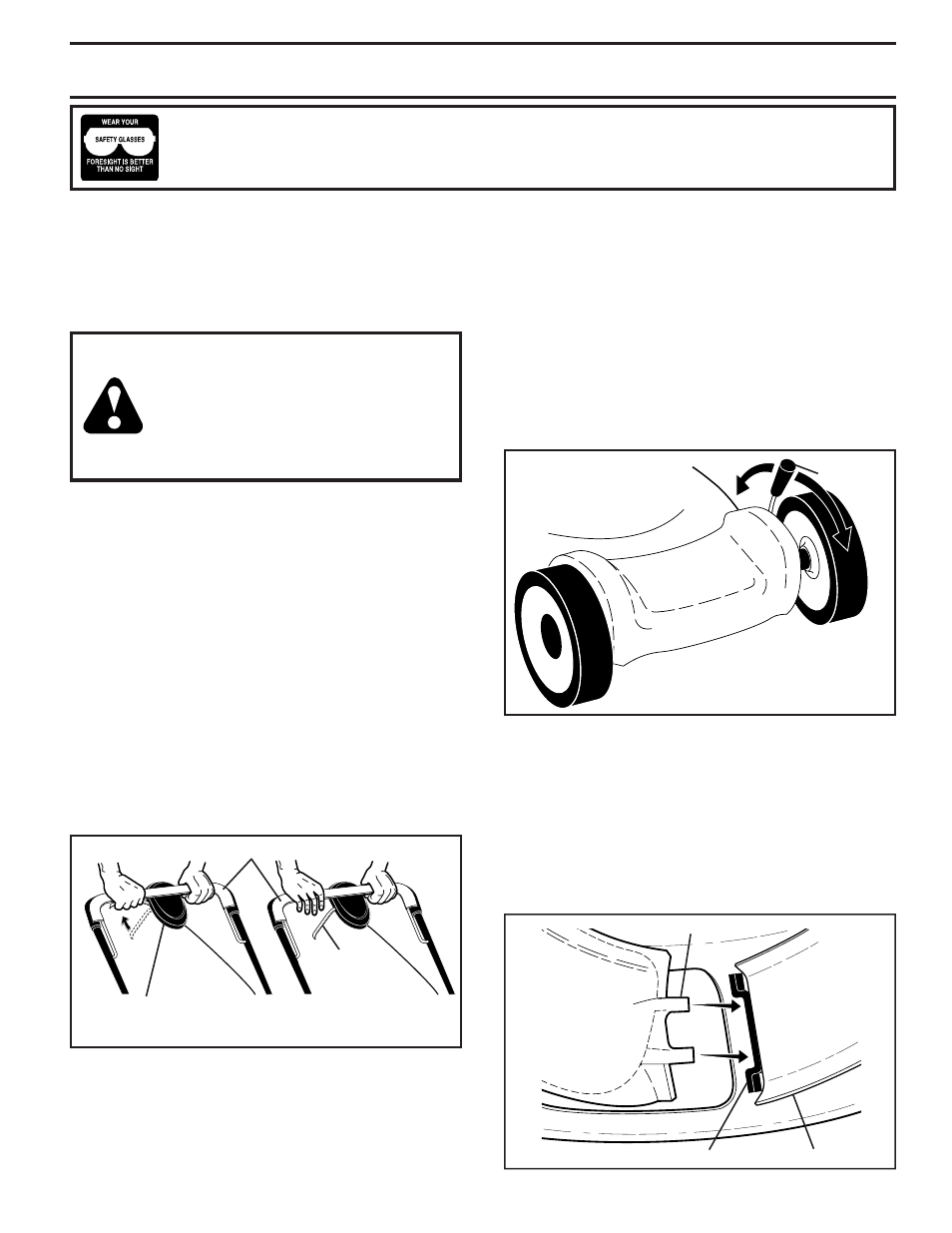 WEAR YOUR

SAFETY GLASSES

FORESIGHT IS BETTER THAN NO SIGHT