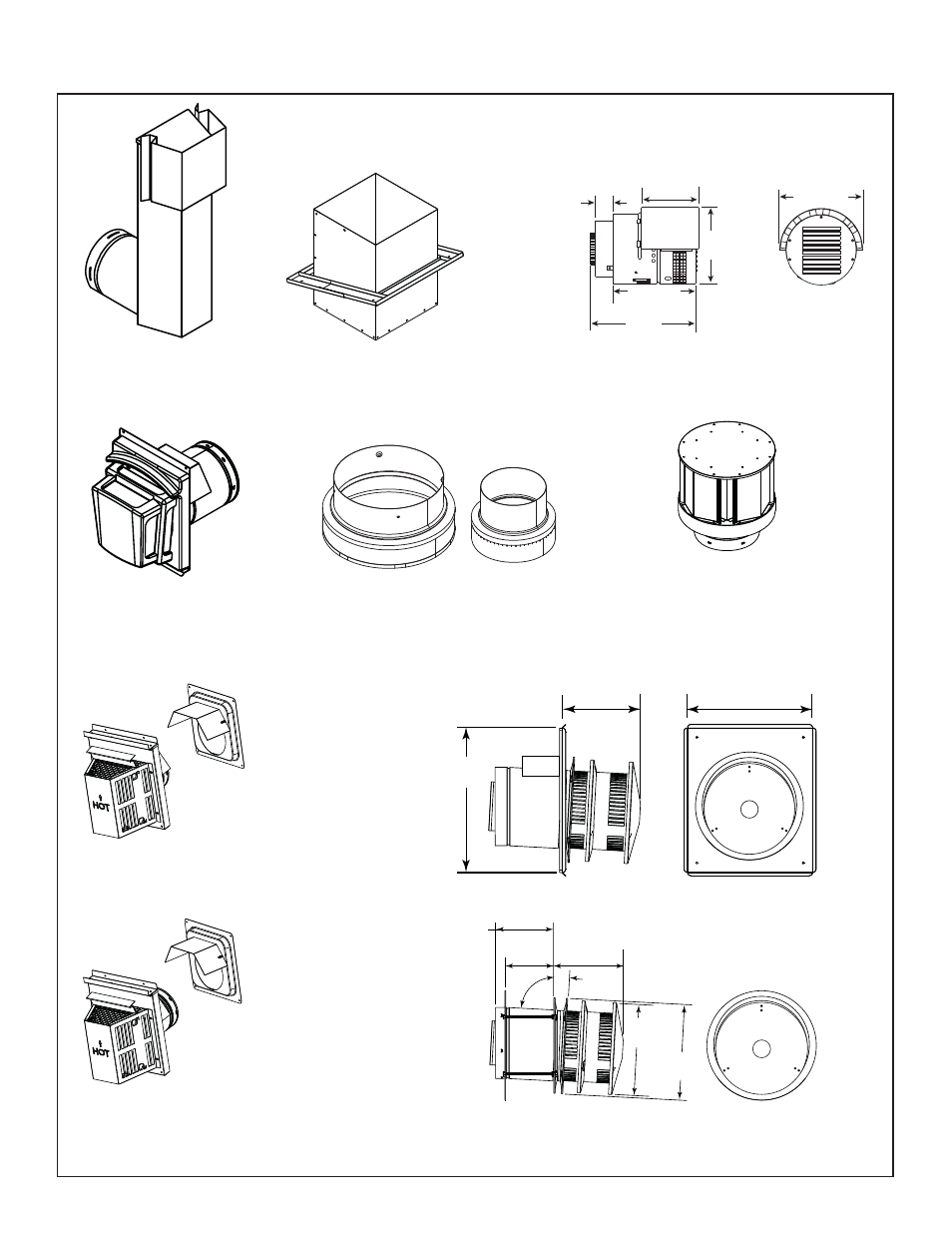 HOT

HOT