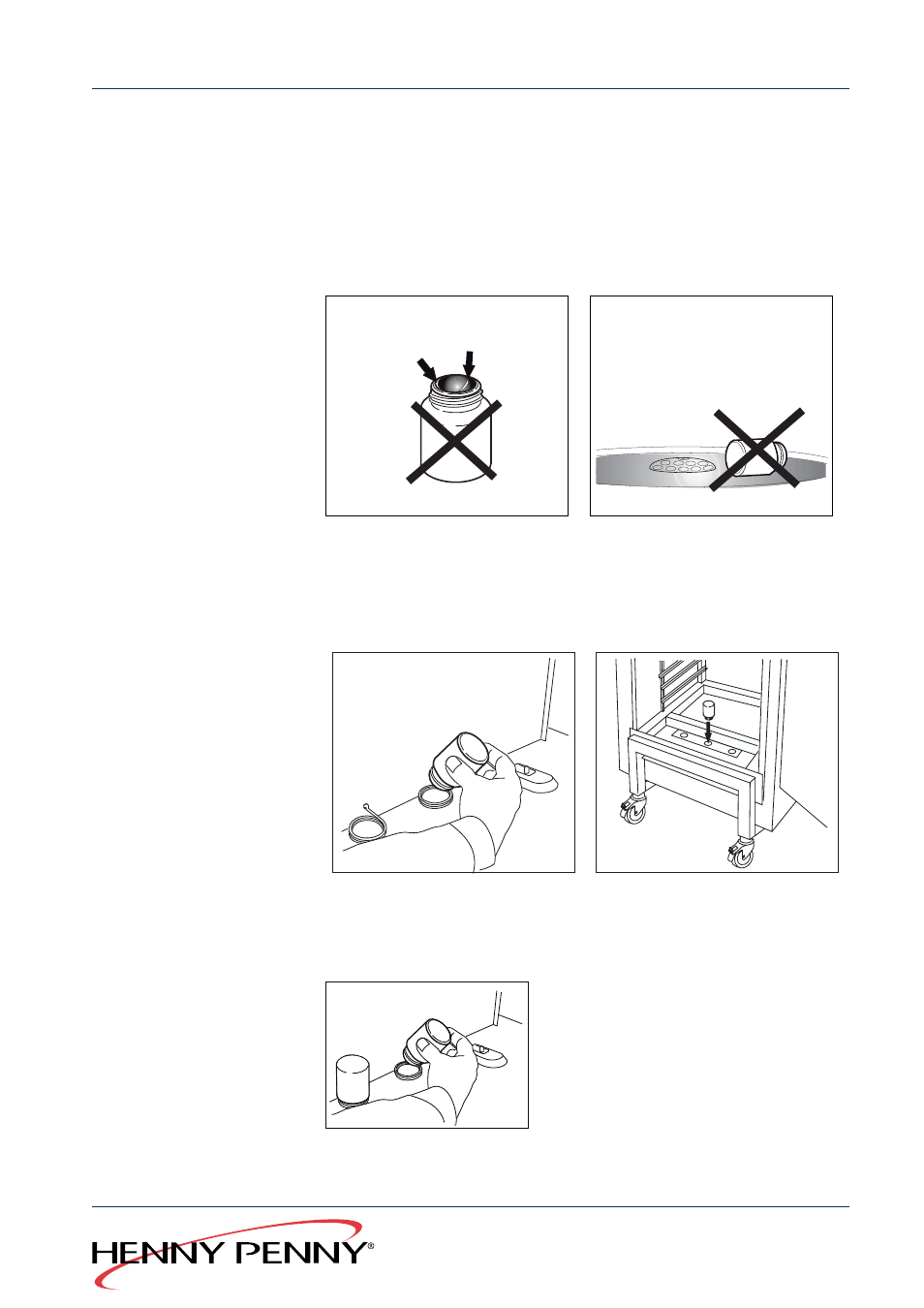 HENNY PENNY®