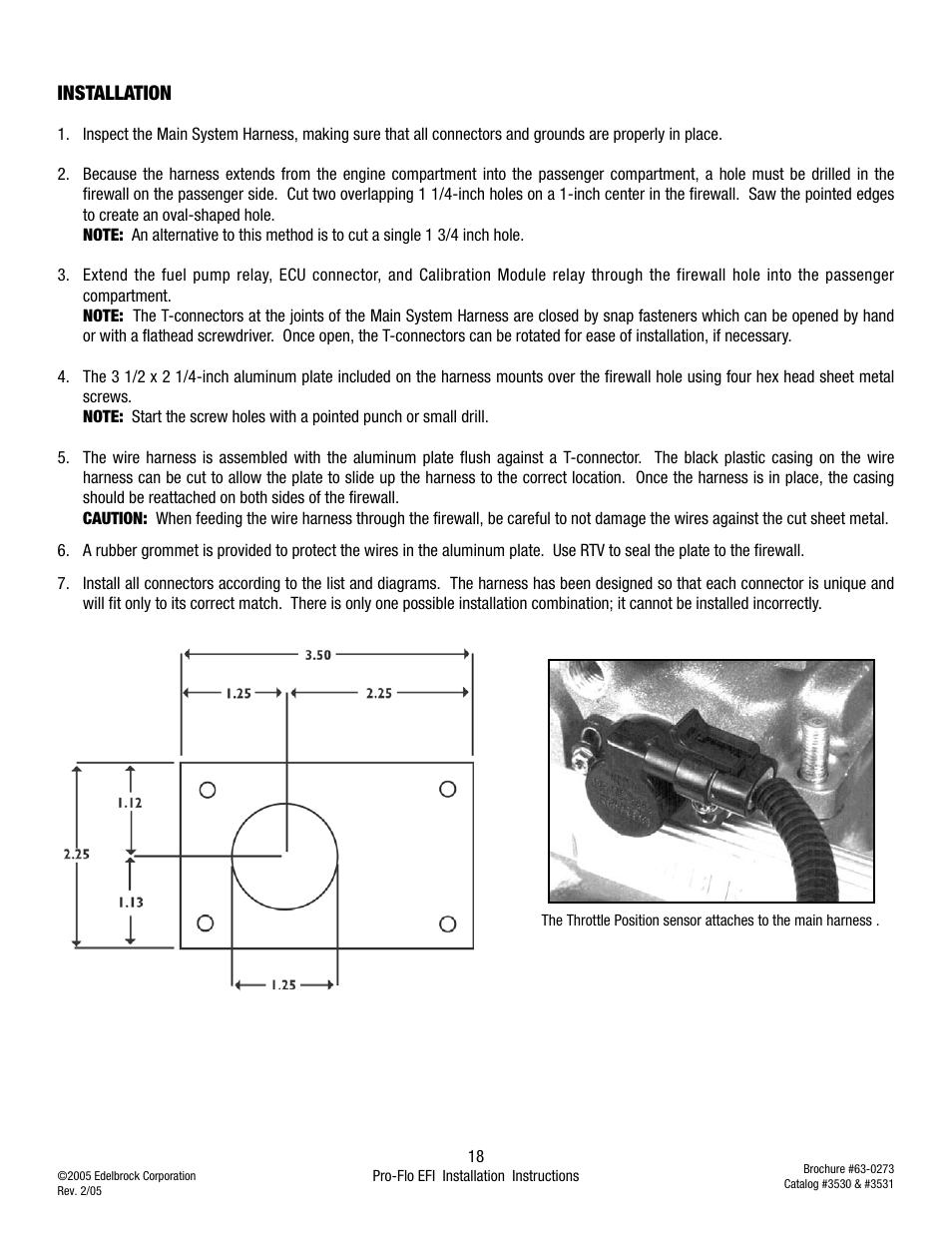 INSTALLATION

1. Inspect the Main System Harness, making sure that all connectors and grounds are properly in place.

2. Because the harness extends from the engine compartment into the passenger compartment, a hole must be drilled in the firewall on the passenger side. Cut two overlapping 1 1/4-inch holes on a 1-inch center in the firewall. Saw the pointed edges to create an oval-shaped hole.
NOTE: An alternative to this method is to cut a single 1 3/4 inch hole.

3. Extend the fuel pump relay, ECU connector, and Calibration Module relay through the firewall hole into the passenger compartment.
NOTE: The T-connectors at the joints of the Main System Harness are closed by snap fasteners which can be opened by hand or with a flathead screwdriver. Once open, the T-connectors can be rotated for ease of installation, if necessary.

4. The 3 1/2 x 2 1/4-inch aluminum plate included on the harness mounts over the firewall hole using four hex head sheet metal screws.
NOTE: Start the screw holes with a pointed punch or small drill.

5. The wire harness is assembled with the aluminum plate flush against a T-connector. The black plastic casing on the wire harness can be cut to allow the plate to slide up the harness to the correct location. Once the harness is in place, the casing should be reattached on both sides of the firewall.
CAUTION: When feeding the wire harness through the firewall, be careful to not damage the wires against the cut sheet metal.

6. A rubber grommet is provided to protect the wires in the aluminum plate. Use RTV to seal the plate to the firewall.

7. Install all connectors according to the list and diagrams. The harness has been designed so that each connector is unique and will fit only to its correct match. There is only one possible installation combination; it cannot be installed incorrectly.

3.50
1.25
2.25
1.12
2.25
1.13
1.25

The Throttle Position sensor attaches to the main harness .

©2005 Edelbrock Corporation
Rev. 2/05

18
Pro-Flo EFI Installation Instructions

Brochure #63-0273
Catalog #3530 & #3531