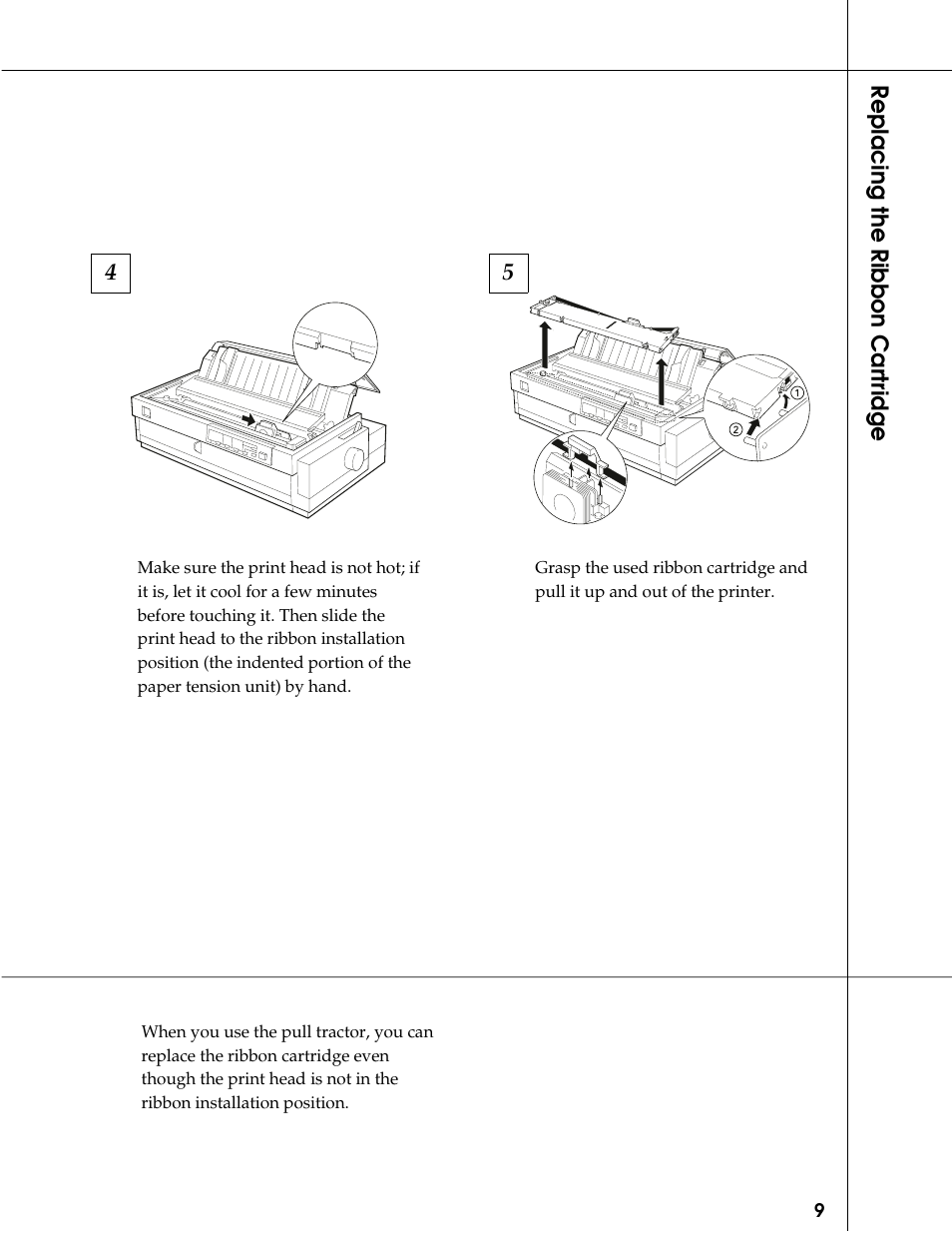 Replacing the Ribbon Cartridge

4

Make sure the print head is not hot; if it is, let it cool for a few minutes before touching it. Then slide the print head to the ribbon installation position (the indented portion of the paper tension unit) by hand.

5

①

②

Grasp the used ribbon cartridge and pull it up and out of the printer.

When you use the pull tractor, you can replace the ribbon cartridge even though the print head is not in the ribbon installation position.

9