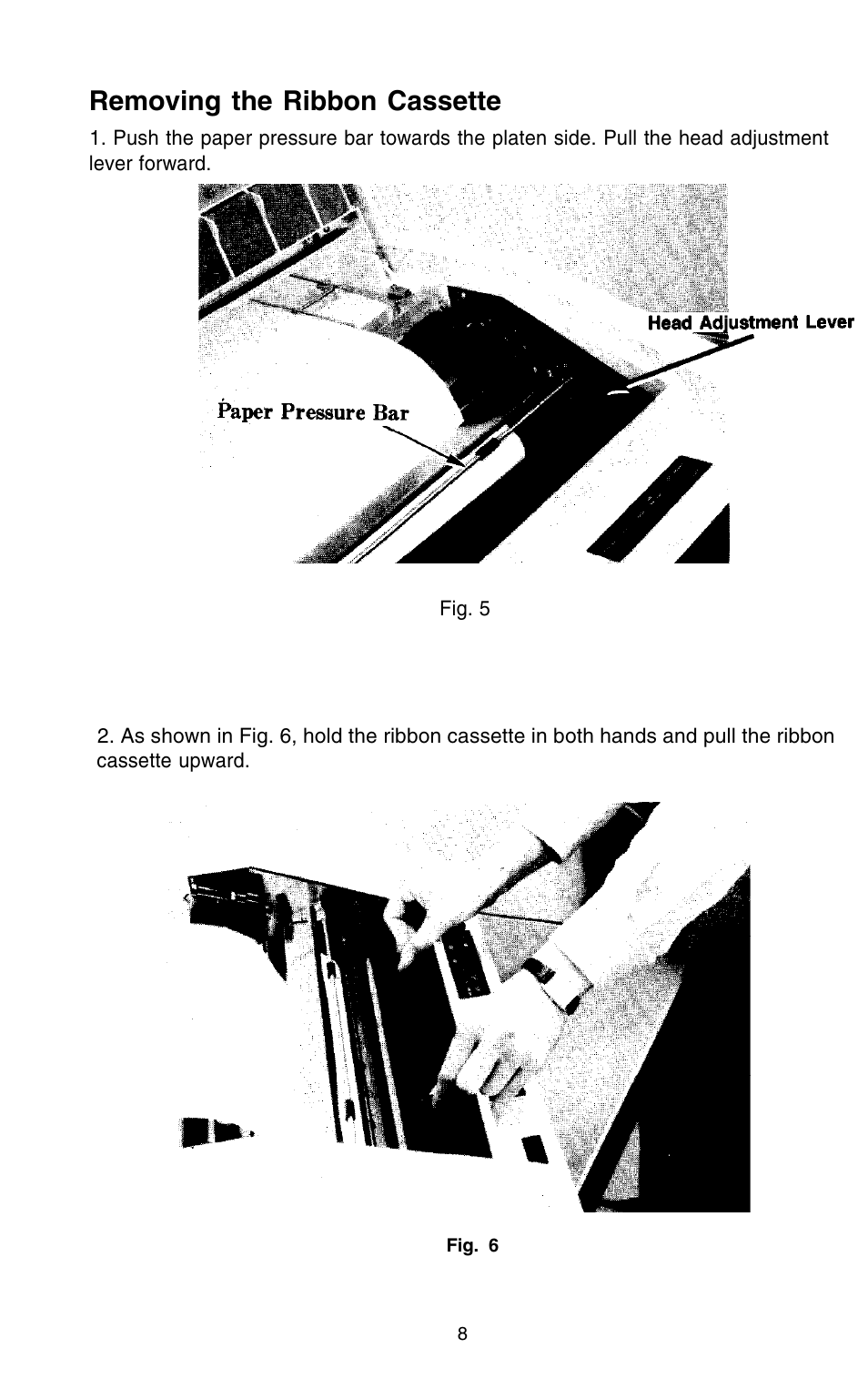 Removing the Ribbon Cassette

1. Push the paper pressure bar towards the platen side. Pull the head adjustment lever forward.

Head Adjustment Lever

Paper Pressure Bar

Fig. 5

2. As shown in Fig. 6, hold the ribbon cassette in both hands and pull the ribbon cassette upward.

Fig. 6

8