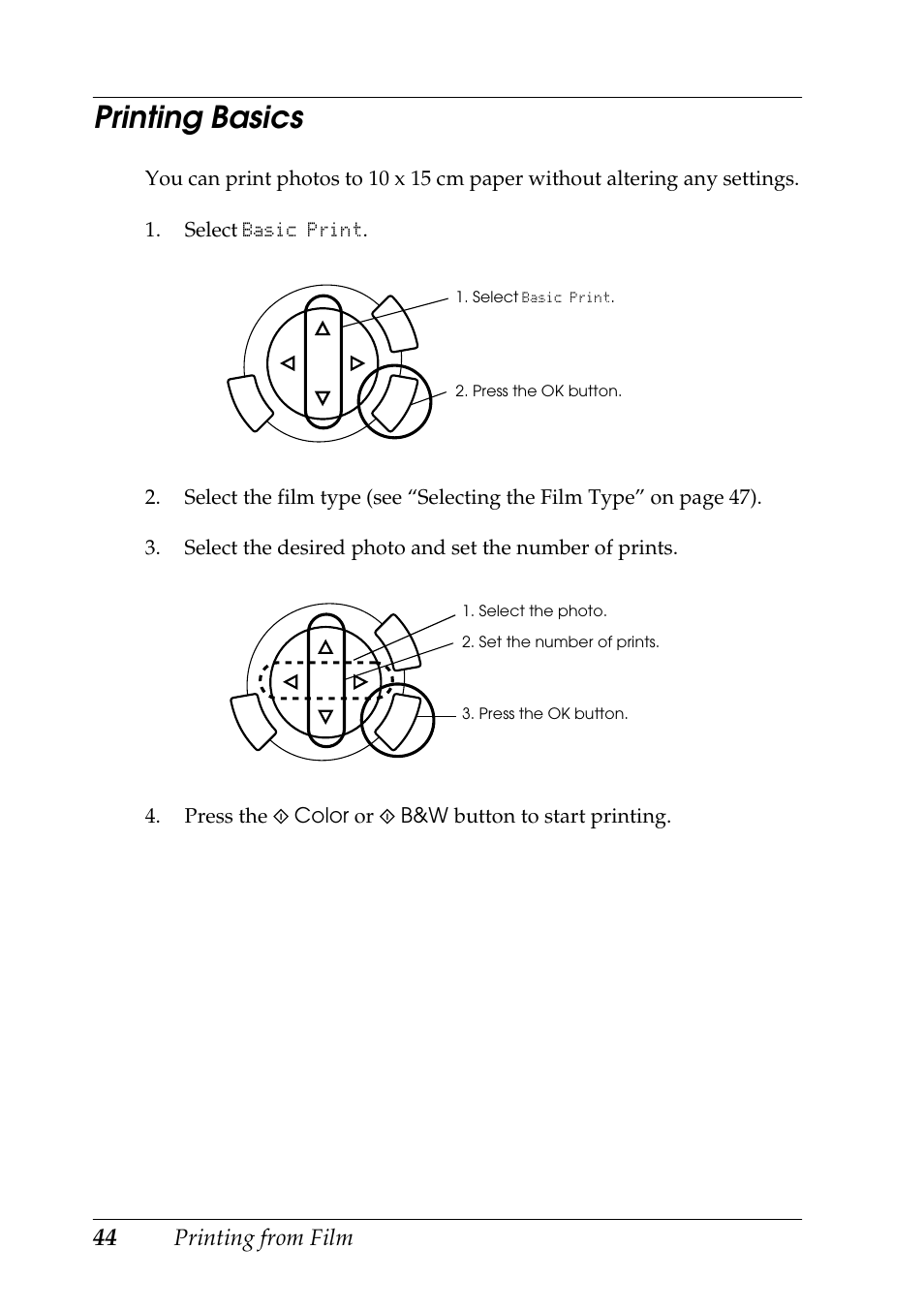 Printing Basics

You can print photos to 10 x 15 cm paper without altering any settings.

1. Select Basic Print.

1. Select Basic Print.

2. Press the OK button.

2. Select the film type (see “Selecting the Film Type” on page 47).

3. Select the desired photo and set the number of prints.

1. Select the photo.

2. Set the number of prints.

3. Press the OK button.

4. Press the ◇ Color or ◇ B&W button to start printing.

44 Printing from Film