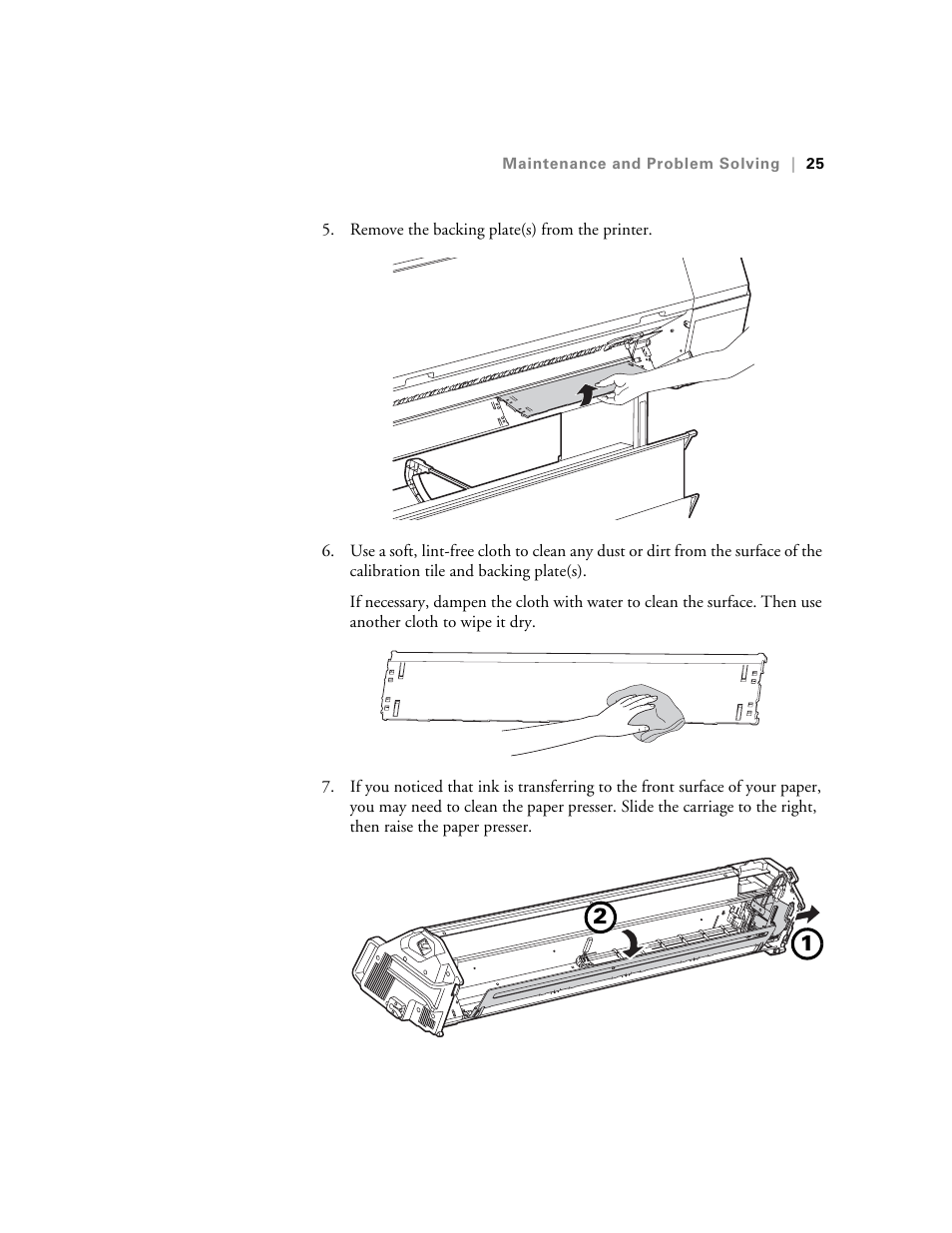 Maintenance and Problem Solving | 25

5. Remove the backing plate(s) from the printer.

6. Use a soft, lint-free cloth to clean any dust or dirt from the surface of the calibration tile and backing plate(s).

If necessary, dampen the cloth with water to clean the surface. Then use another cloth to wipe it dry.

7. If you noticed that ink is transferring to the front surface of your paper, you may need to clean the paper presser. Slide the carriage to the right, then raise the paper presser.

2

1