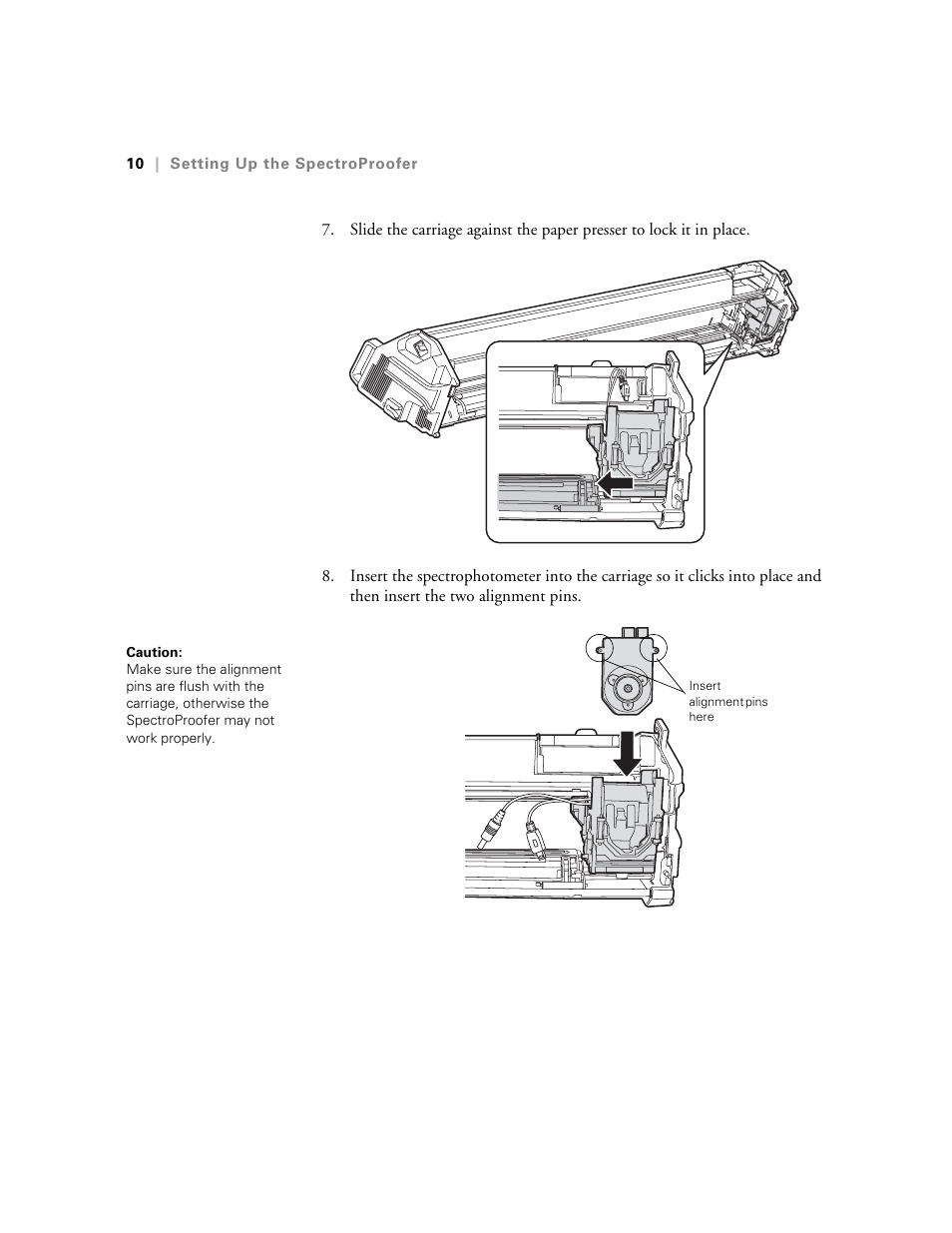 10 | Setting Up the SpectroProofer

7. Slide the carriage against the paper presser to lock it in place.

8. Insert the spectrophotometer into the carriage so it clicks into place and then insert the two alignment pins.

Caution:
Make sure the alignment pins are flush with the carriage, otherwise the SpectroProofer may not work properly.

Insert alignment pins here