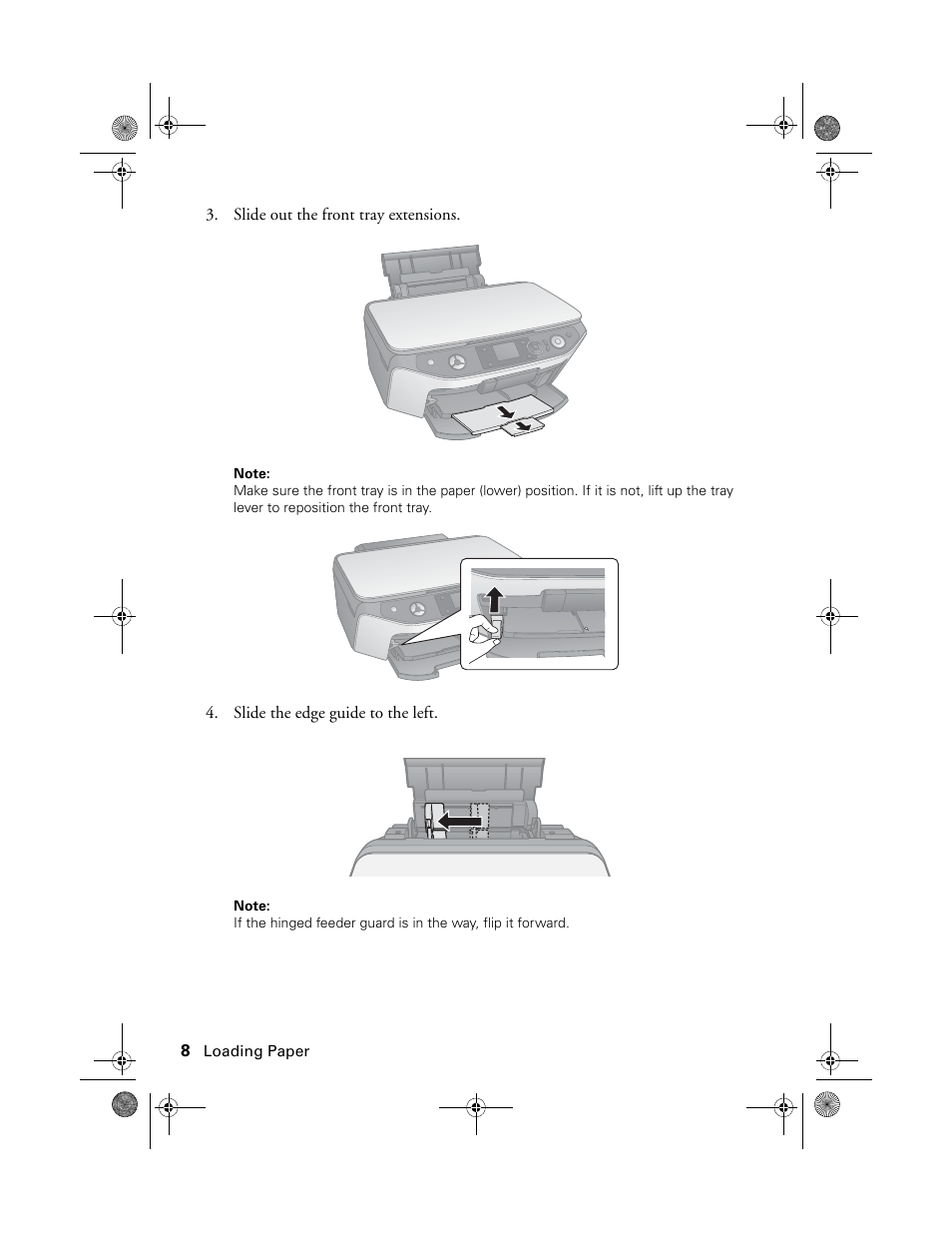 3. Slide out the front tray extensions.

Note:
Make sure the front tray is in the paper (lower) position. If it is not, lift up the tray lever to reposition the front tray.

4. Slide the edge guide to the left.

Note:
If the hinged feeder guard is in the way, flip it forward.

8 Loading Paper