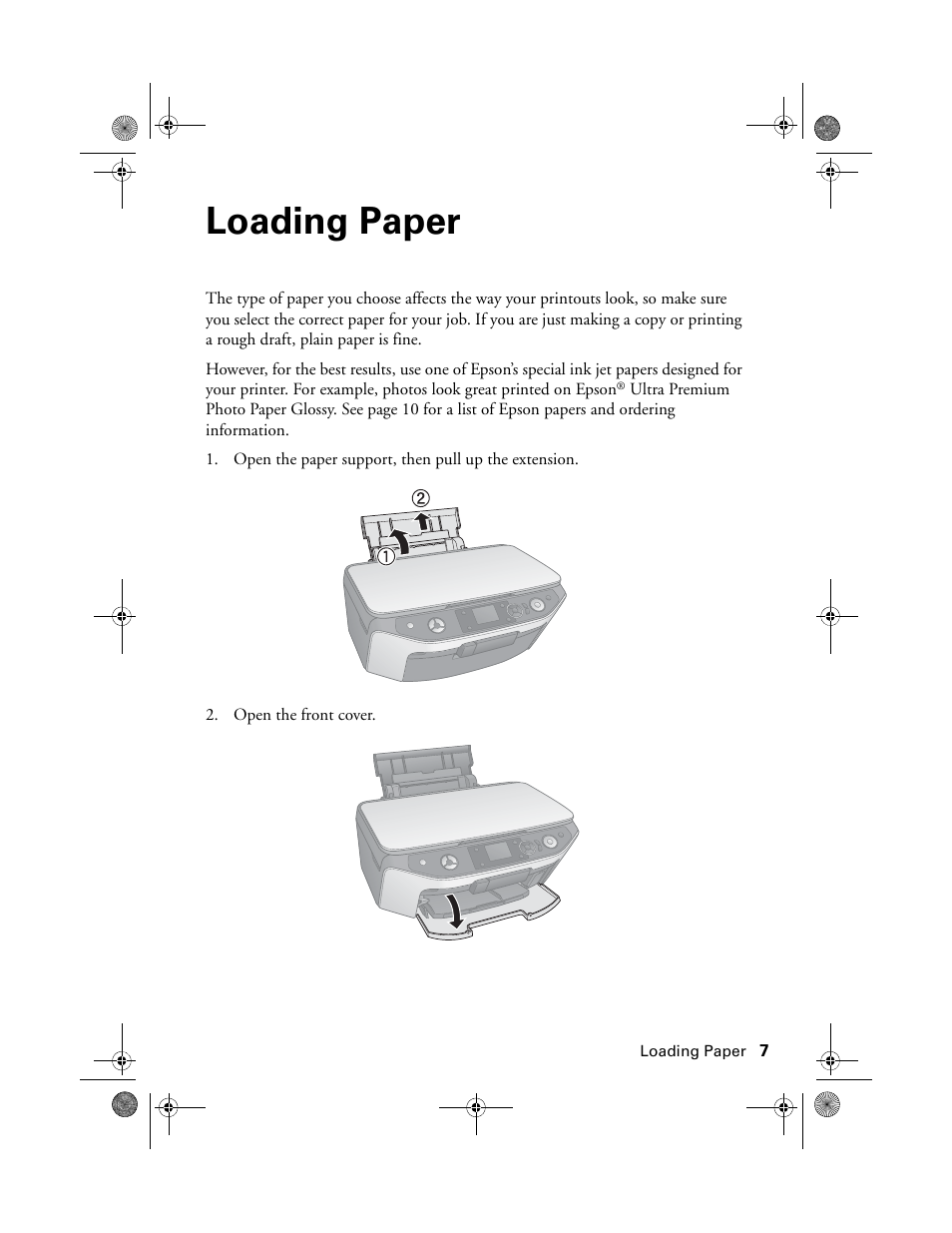 Loading Paper

The type of paper you choose affects the way your printouts look, so make sure you select the correct paper for your job. If you are just making a copy or printing a rough draft, plain paper is fine.

However, for the best results, use one of Epson's special ink jet papers designed for your printer. For example, photos look great printed on Epson® Ultra Premium Photo Paper Glossy. See page 10 for a list of Epson papers and ordering information.

1. Open the paper support, then pull up the extension.

②
①

2. Open the front cover.

Loading Paper 7