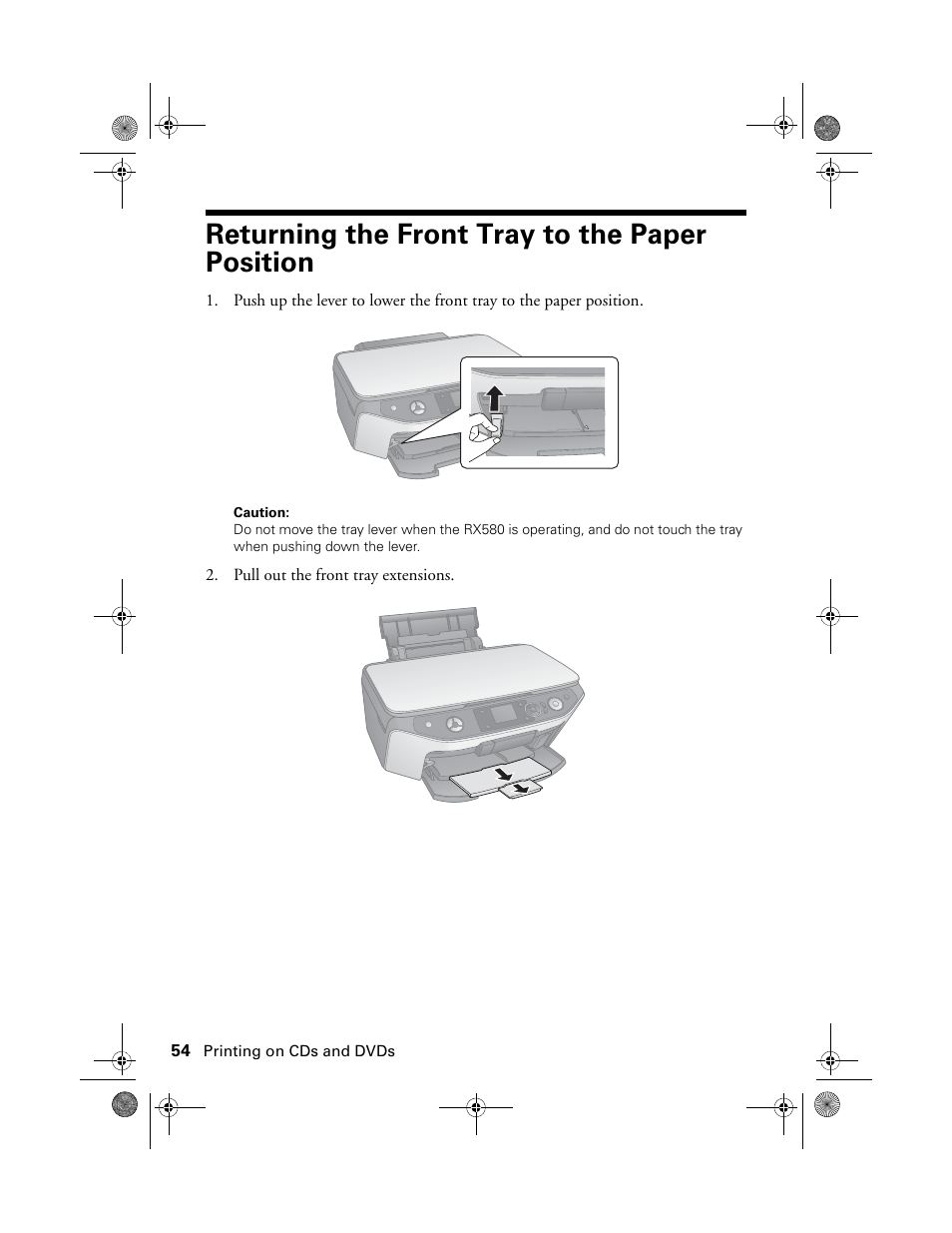 Returning the Front Tray to the Paper Position

1. Push up the lever to lower the front tray to the paper position.

Caution:
Do not move the tray lever when the RX580 is operating, and do not touch the tray when pushing down the lever.

2. Pull out the front tray extensions.

54 Printing on CDs and DVDs