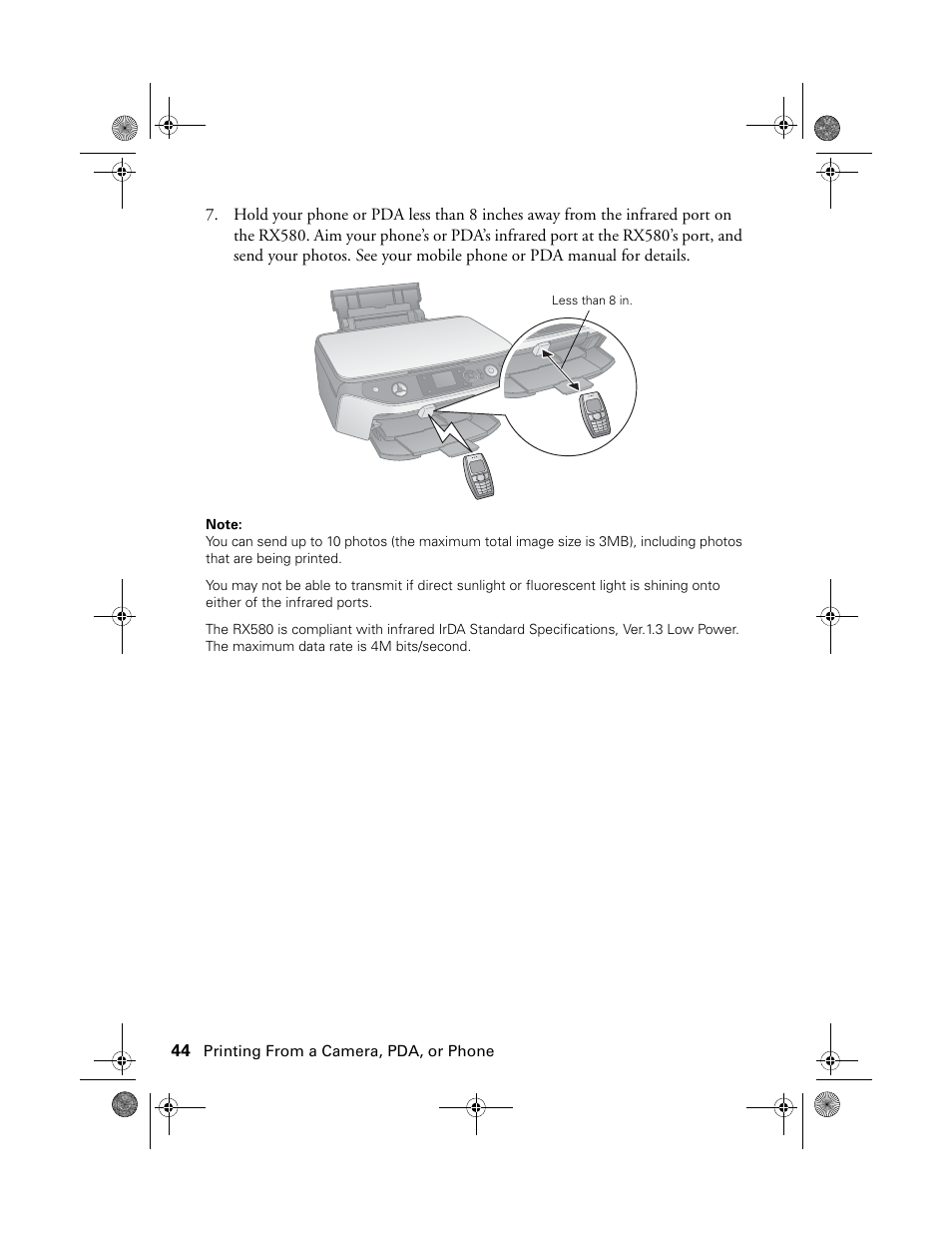 7. Hold your phone or PDA less than 8 inches away from the infrared port on the RX580. Aim your phone's or PDA's infrared port at the RX580's port, and send your photos. See your mobile phone or PDA manual for details.

Less than 8 in.

Note:
You can send up to 10 photos (the maximum total image size is 3MB), including photos that are being printed.

You may not be able to transmit if direct sunlight or fluorescent light is shining onto either of the infrared ports.

The RX580 is compliant with infrared IrDA Standard Specifications, Ver.1.3 Low Power. The maximum data rate is 4M bits/second.

44 Printing From a Camera, PDA, or Phone