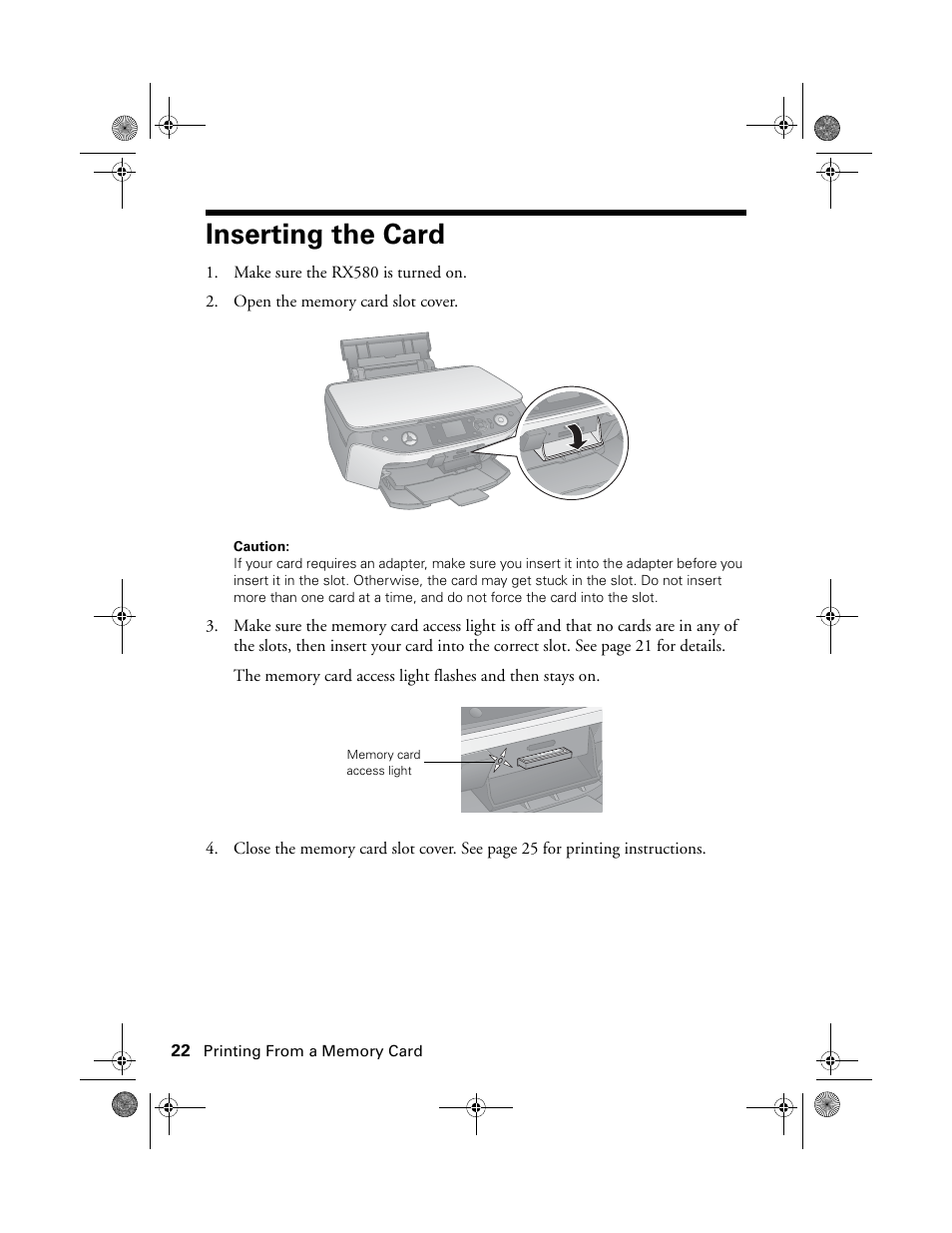 Inserting the Card

1. Make sure the RX580 is turned on.

2. Open the memory card slot cover.

Caution:
If your card requires an adapter, make sure you insert it into the adapter before you insert it in the slot. Otherwise, the card may get stuck in the slot. Do not insert more than one card at a time, and do not force the card into the slot.

3. Make sure the memory card access light is off and that no cards are in any of the slots, then insert your card into the correct slot. See page 21 for details.

The memory card access light flashes and then stays on.

Memory card access light

4. Close the memory card slot cover. See page 25 for printing instructions.

22 Printing From a Memory Card