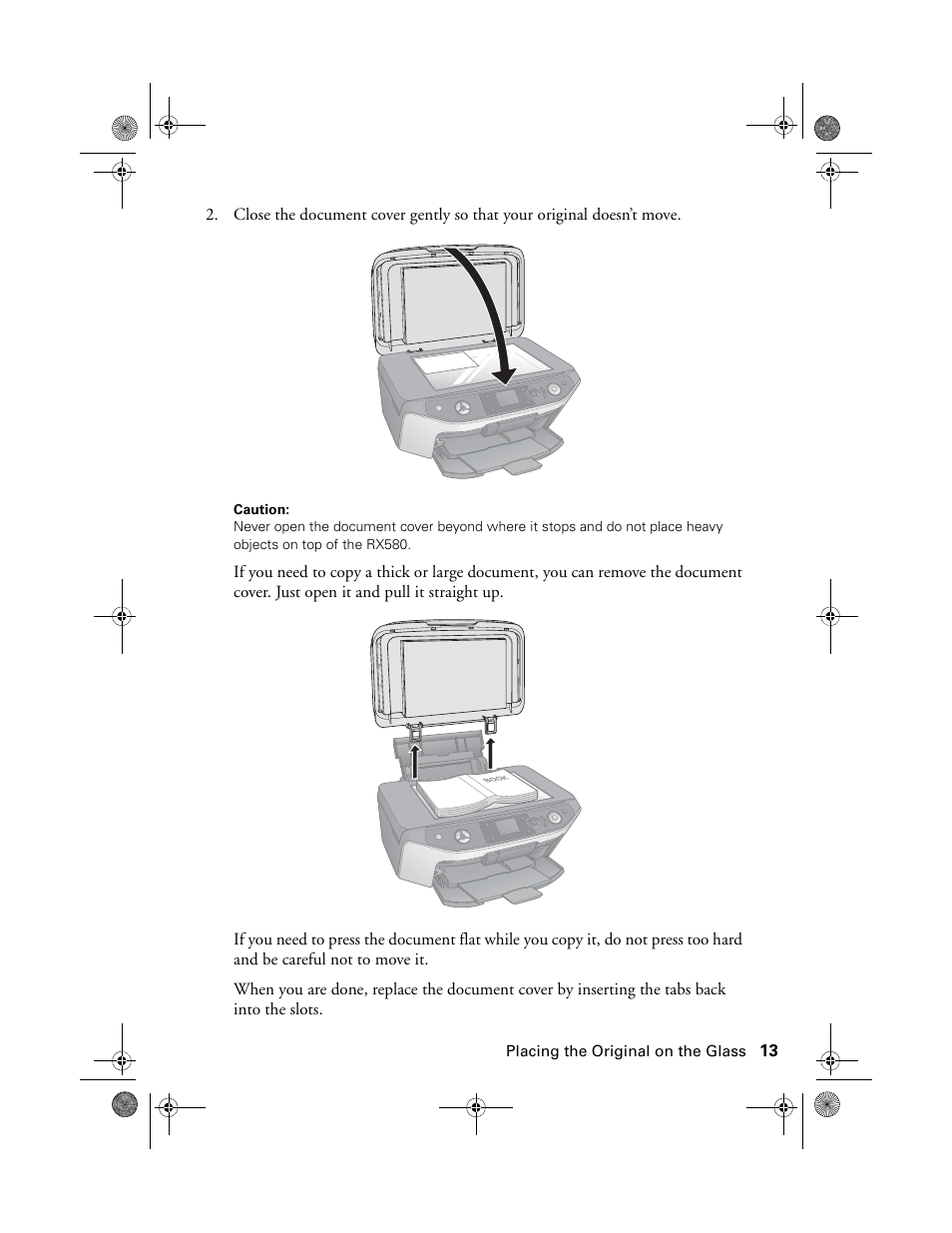 2. Close the document cover gently so that your original doesn't move.

Caution:
Never open the document cover beyond where it stops and do not place heavy objects on top of the RX580.

If you need to copy a thick or large document, you can remove the document cover. Just open it and pull it straight up.

BOOK

If you need to press the document flat while you copy it, do not press too hard and be careful not to move it.

When you are done, replace the document cover by inserting the tabs back into the slots.

Placing the Original on the Glass 13