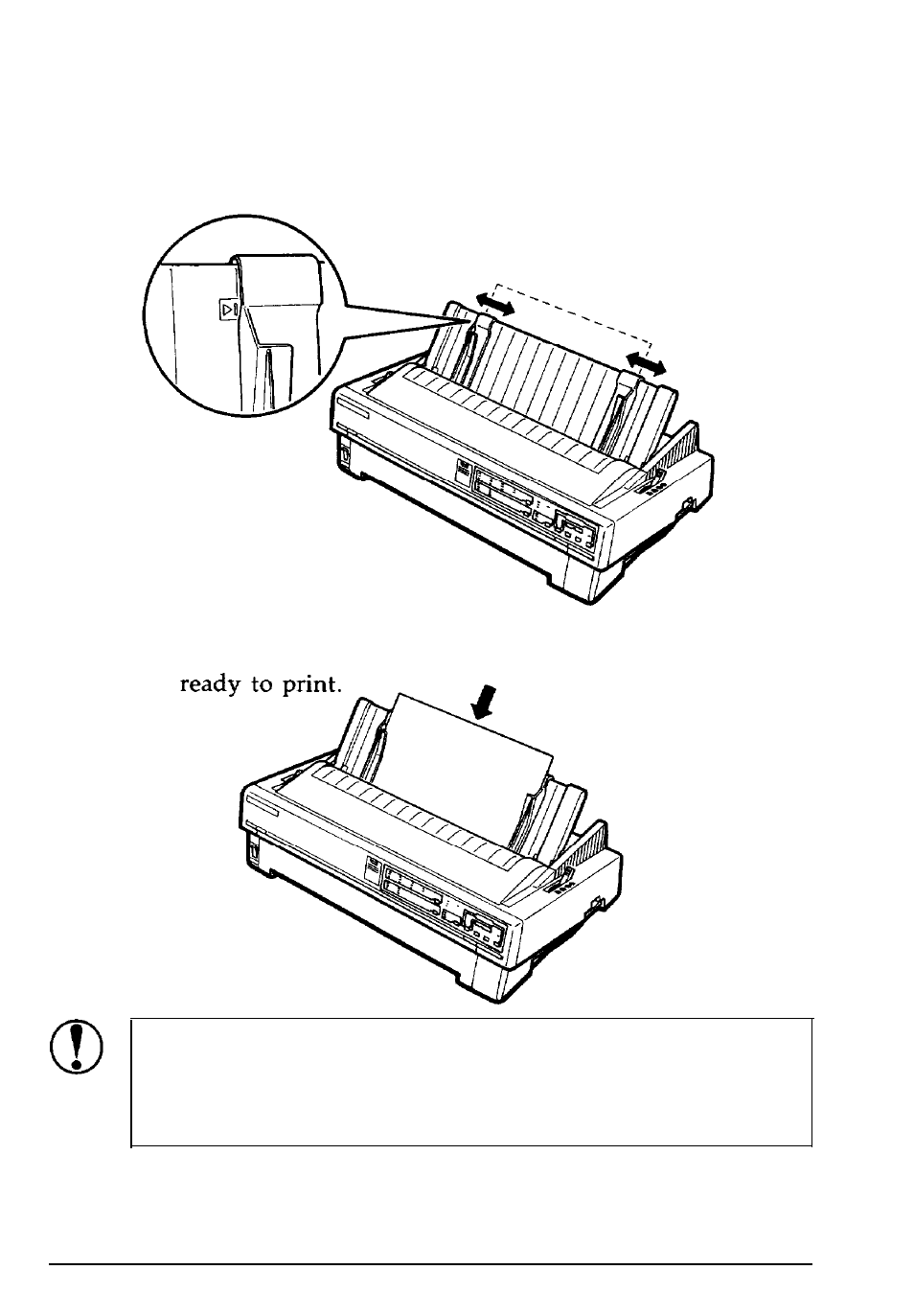 ready to print.