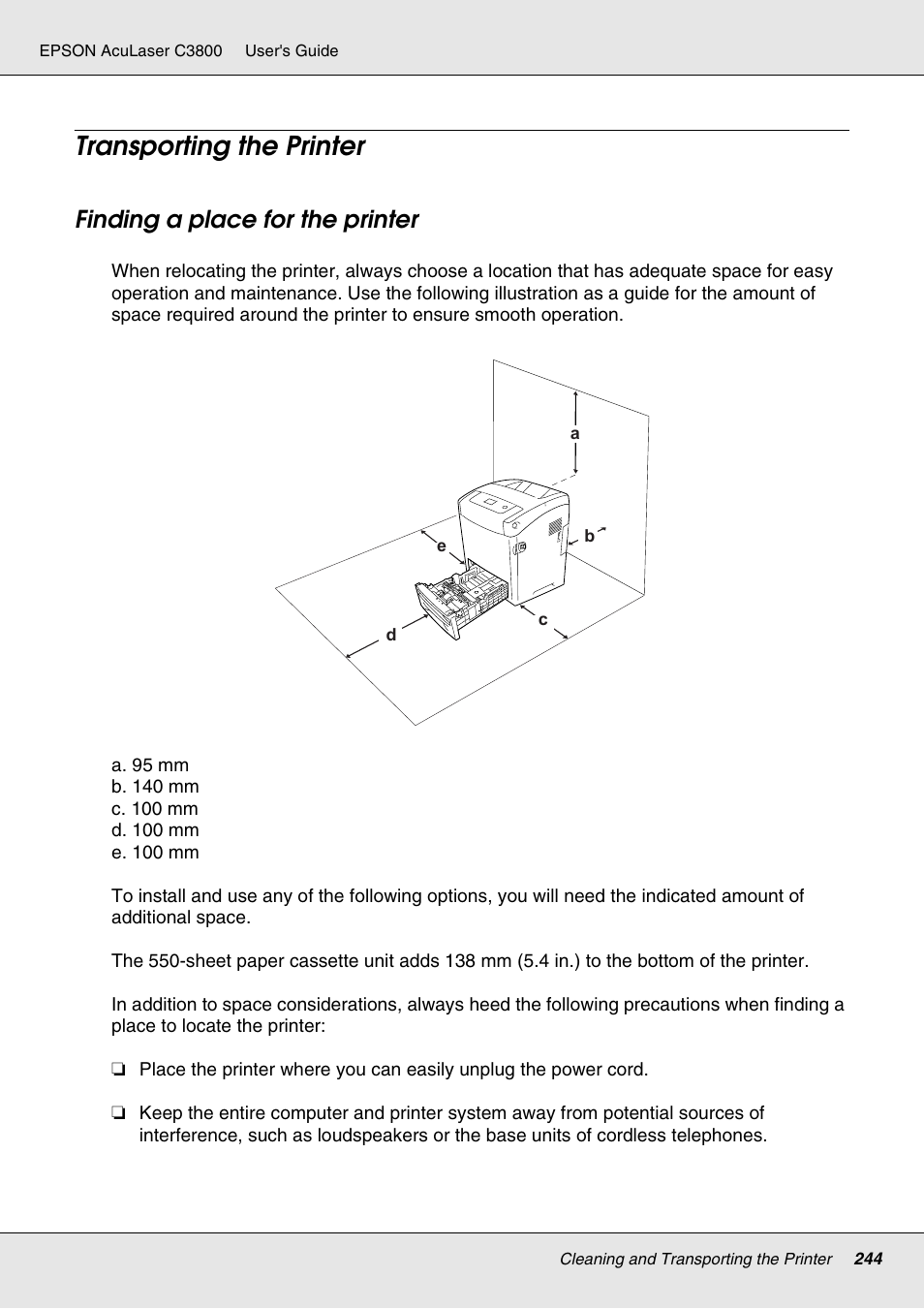 EPSON AcuLaser C3800 User's Guide

Transporting the Printer

Finding a place for the printer

When relocating the printer, always choose a location that has adequate space for easy operation and maintenance. Use the following illustration as a guide for the amount of space required around the printer to ensure smooth operation.

a
b
e
c
d

a. 95 mm
b. 140 mm
c. 100 mm
d. 100 mm
e. 100 mm

To install and use any of the following options, you will need the indicated amount of additional space.

The 550-sheet paper cassette unit adds 138 mm (5.4 in.) to the bottom of the printer.

In addition to space considerations, always heed the following precautions when finding a place to locate the printer:

❏ Place the printer where you can easily unplug the power cord.

❏ Keep the entire computer and printer system away from potential sources of interference, such as loudspeakers or the base units of cordless telephones.

Cleaning and Transporting the Printer 244