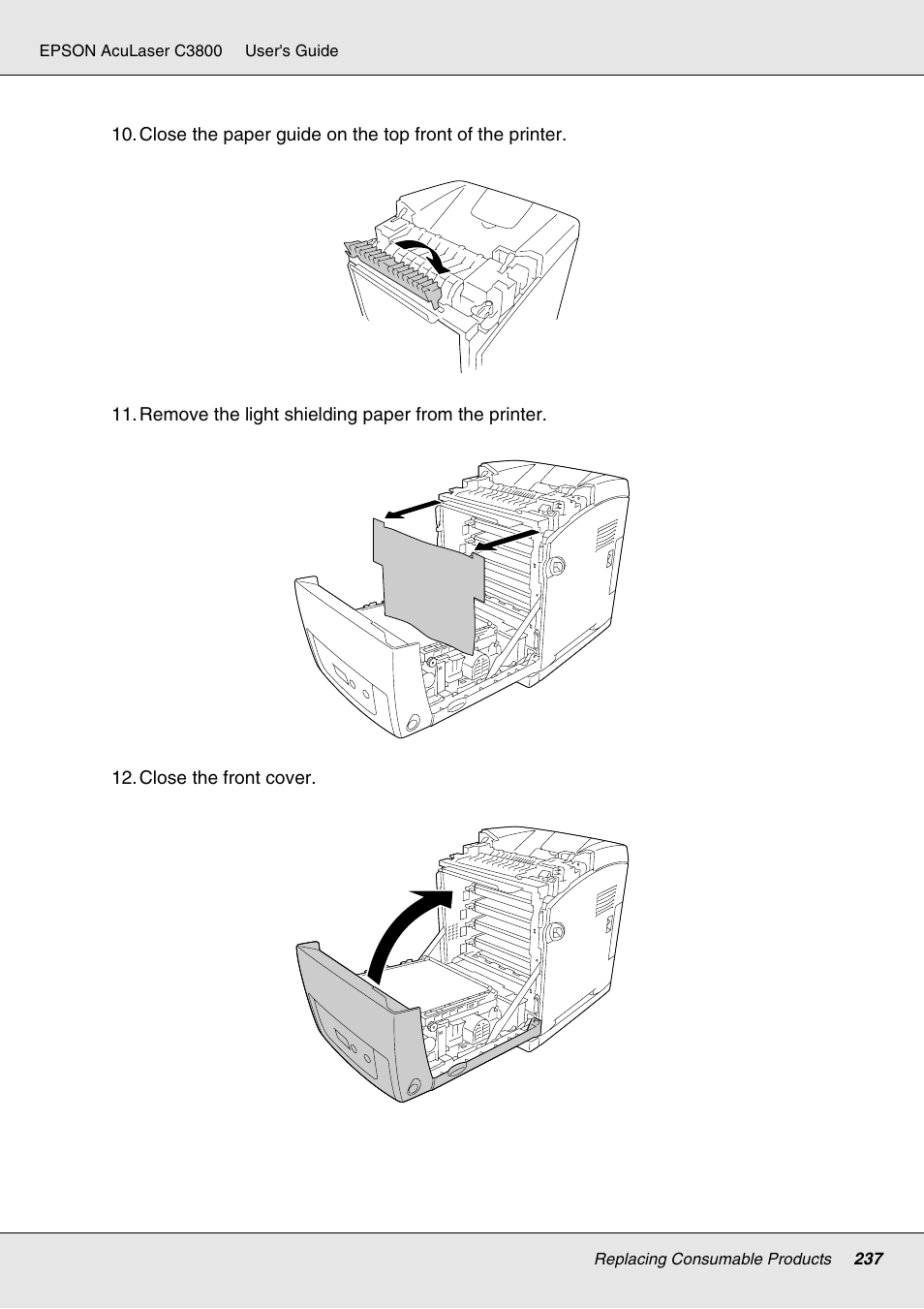 EPSON AcuLaser C3800 User's Guide

10. Close the paper guide on the top front of the printer.

11. Remove the light shielding paper from the printer.

12. Close the front cover.

Replacing Consumable Products 237