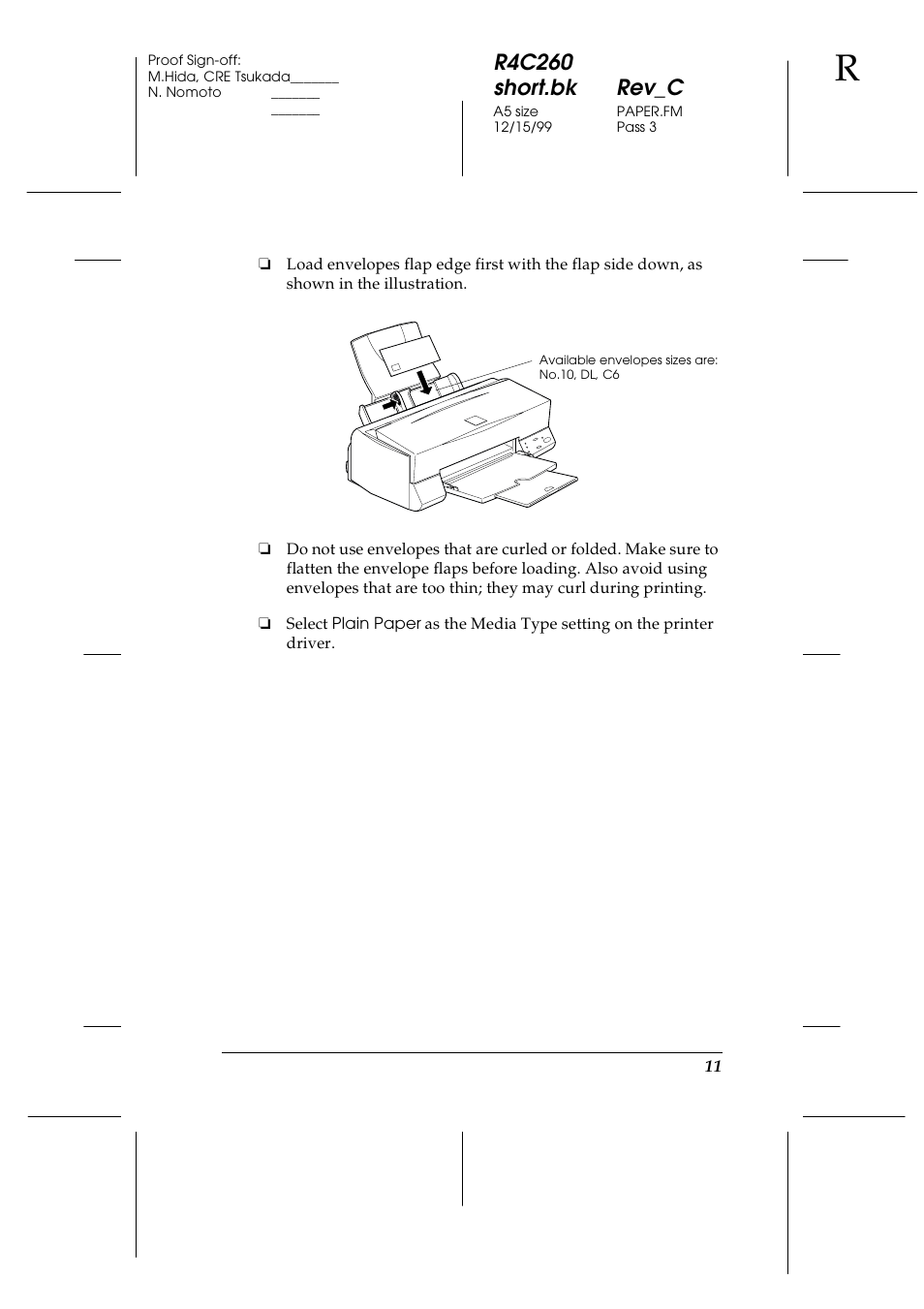 Proof Sign-off:
M.Hida, CRE Tsukada_______
N. Nomoto _______
_______

R4C260
short.bk Rev_C
A5 size PAPER.FM
12/15/99 Pass 3

R

❏ Load envelopes flap edge first with the flap side down, as shown in the illustration.

Available envelopes sizes are:
No.10, DL, C6

❏ Do not use envelopes that are curled or folded. Make sure to flatten the envelope flaps before loading. Also avoid using envelopes that are too thin; they may curl during printing.

❏ Select Plain Paper as the Media Type setting on the printer driver.

11