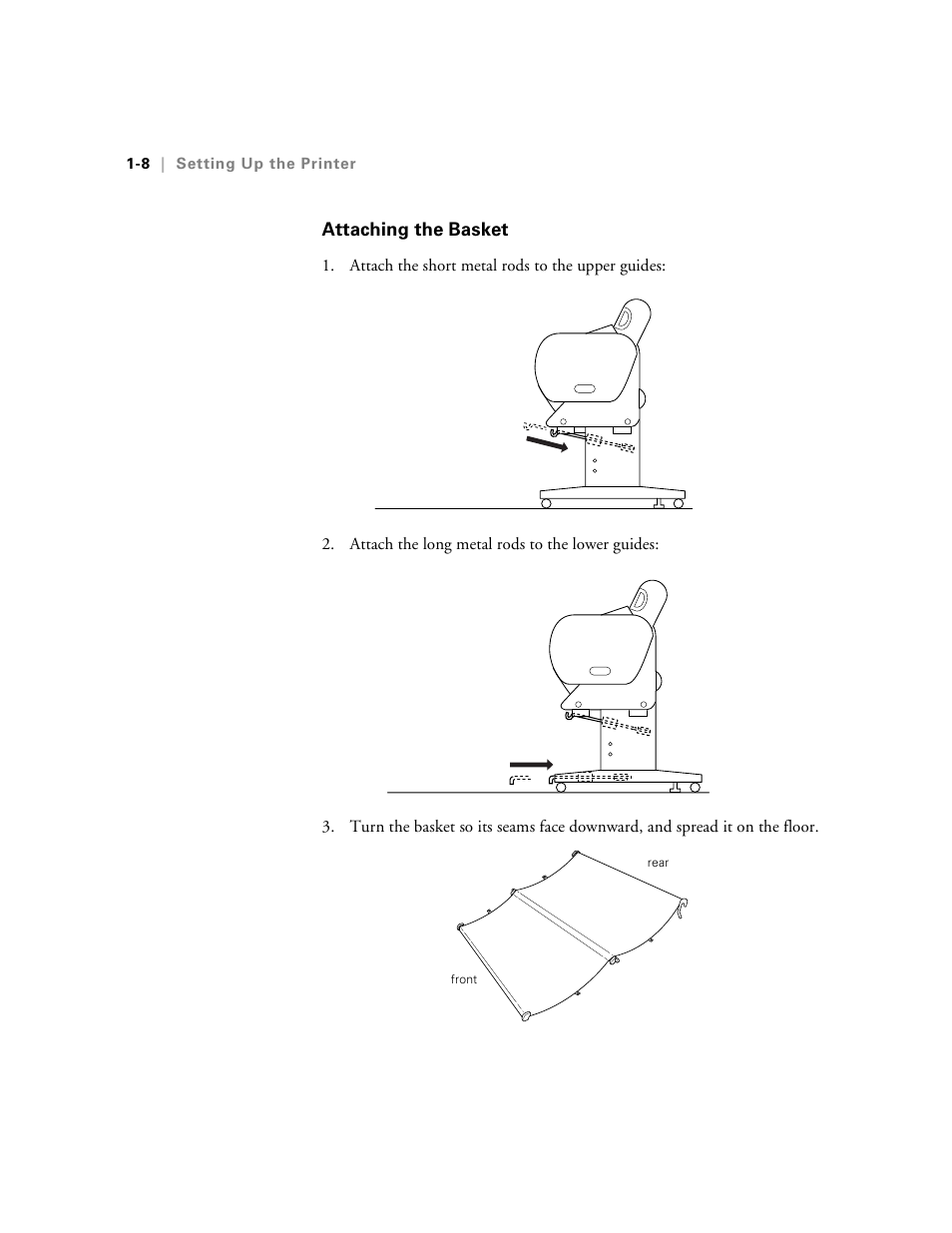 1-8 | Setting Up the Printer

Attaching the Basket

1. Attach the short metal rods to the upper guides:

2. Attach the long metal rods to the lower guides:

3. Turn the basket so its seams face downward, and spread it on the floor.

rear

front