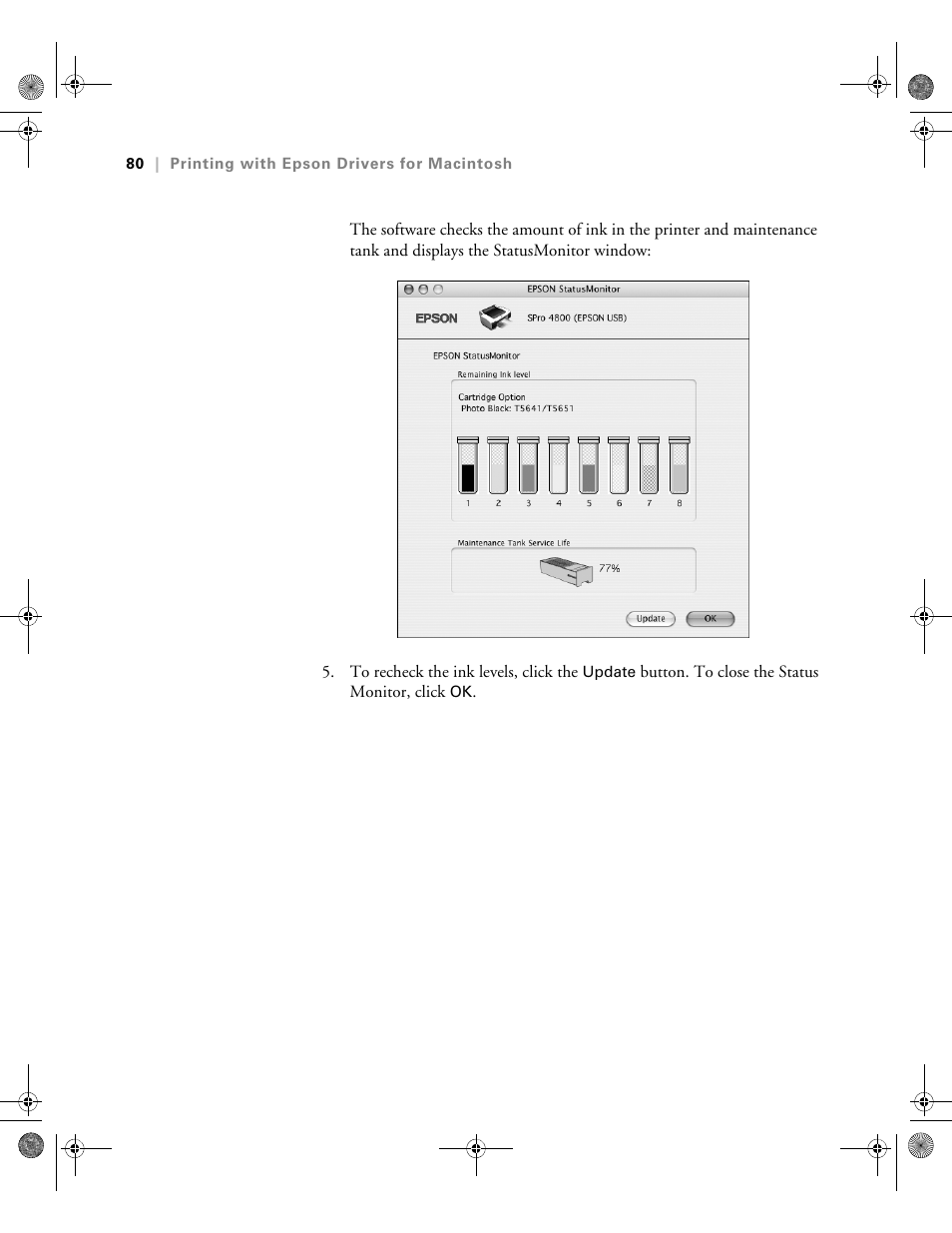 80 | Printing with Epson Drivers for Macintosh

The software checks the amount of ink in the printer and maintenance tank and displays the StatusMonitor window:

EPSON StatusMonitor

EPSON

SPro 4800 (EPSON USB)

EPSON StatusMonitor

Remaining Ink level

Cartridge Option
Photo Black: T5641/T5651

1 2 3 4 5 6 7 8

Maintenance Tank Service Life

77%

Update OK

5. To recheck the ink levels, click the Update button. To close the Status Monitor, click OK.