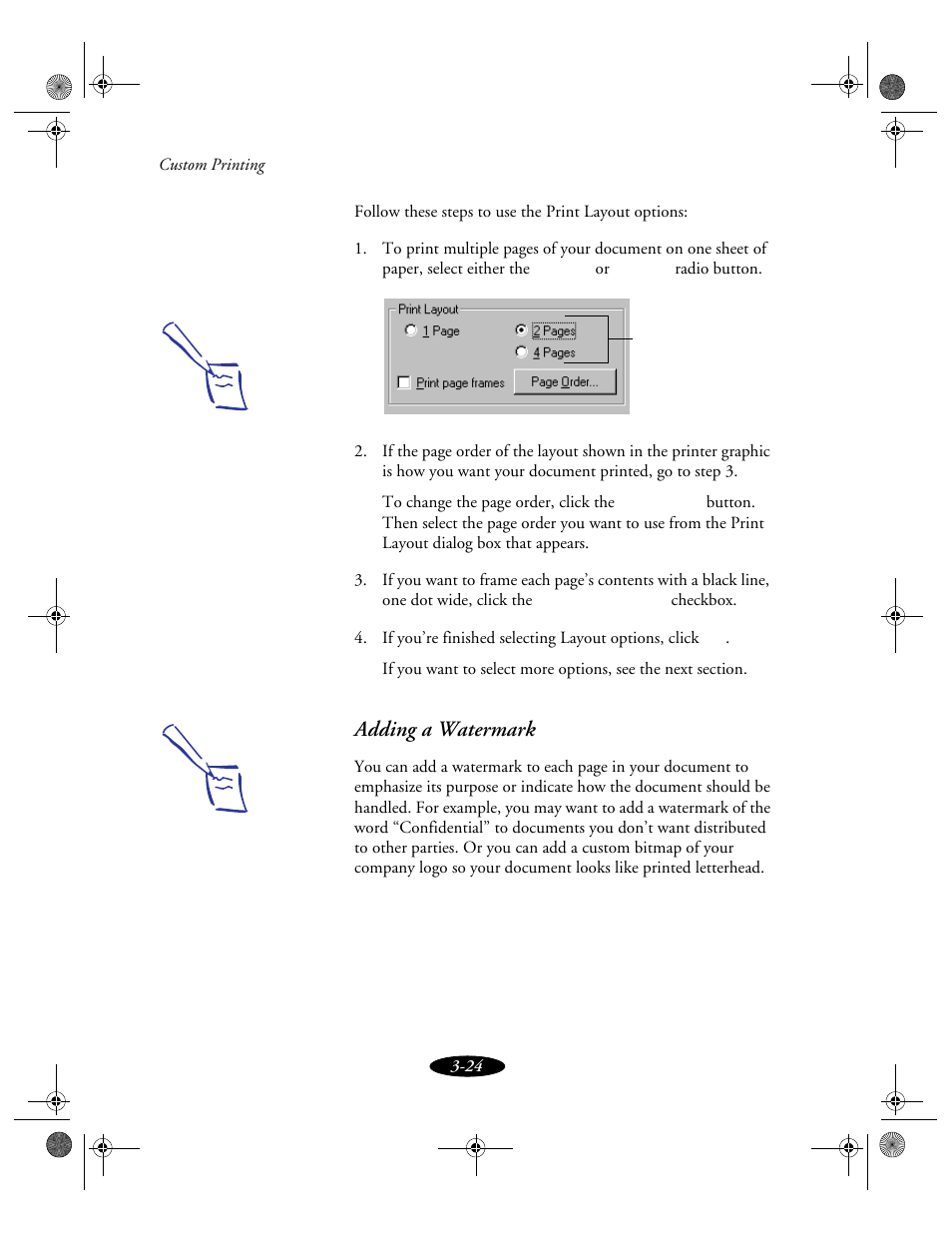 Custom Printing

Follow these steps to use the Print Layout options:

1. To print multiple pages of your document on one sheet of paper, select either the or radio button.

Print Layout
1 Page
2 Pages
4 Pages
Print page frames
Page Order...

2. If the page order of the layout shown in the printer graphic is how you want your document printed, go to step 3.

To change the page order, click the button. Then select the page order you want to use from the Print Layout dialog box that appears.

3. If you want to frame each page's contents with a black line, one dot wide, click the checkbox.

4. If you're finished selecting Layout options, click .

If you want to select more options, see the next section.

Adding a Watermark

You can add a watermark to each page in your document to emphasize its purpose or indicate how the document should be handled. For example, you may want to add a watermark of the word "Confidential" to documents you don't want distributed to other parties. Or you can add a custom bitmap of your company logo so your document looks like printed letterhead.

3-24