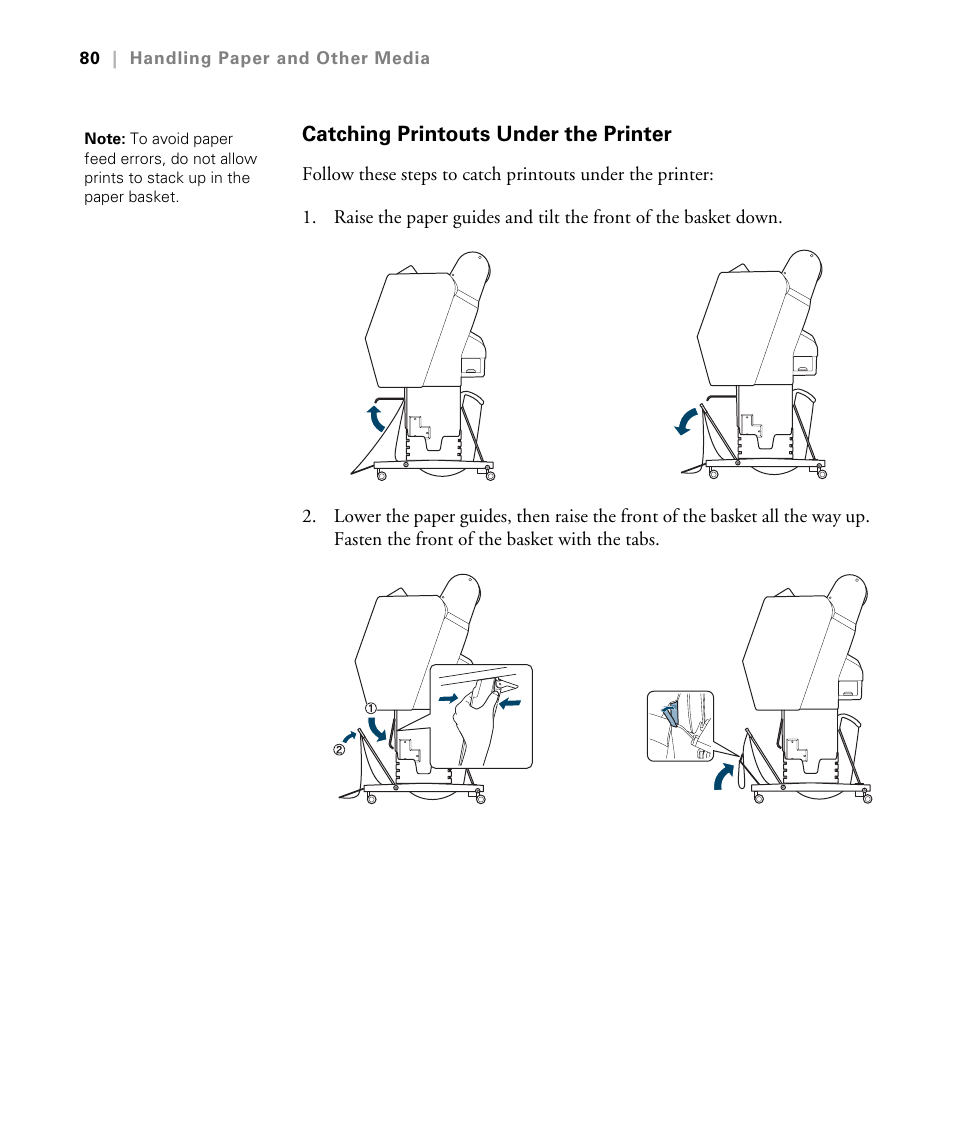 80 | Handling Paper and Other Media

Note: To avoid paper feed errors, do not allow prints to stack up in the paper basket.

Catching Printouts Under the Printer

Follow these steps to catch printouts under the printer:

1. Raise the paper guides and tilt the front of the basket down.

2. Lower the paper guides, then raise the front of the basket all the way up. Fasten the front of the basket with the tabs.

①

②