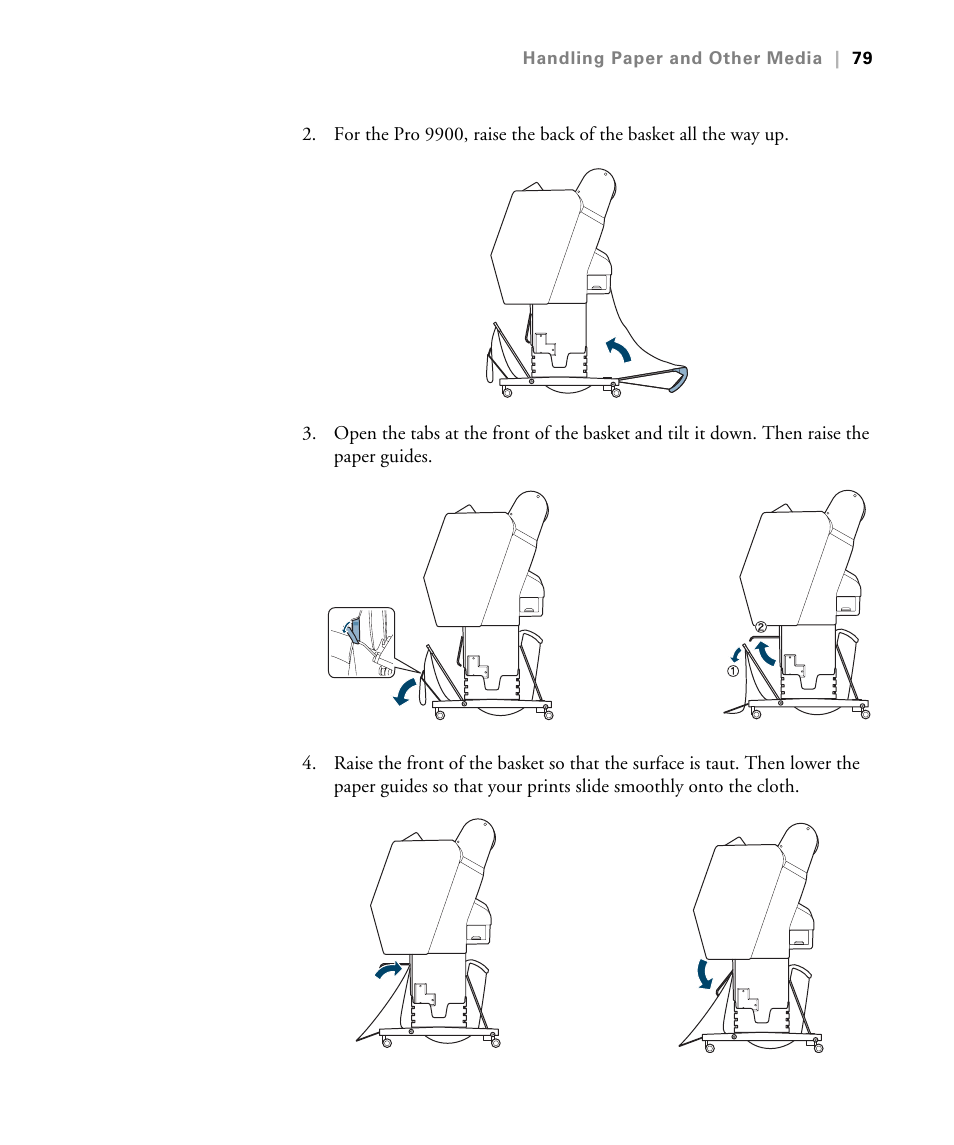 Handling Paper and Other Media | 79

2. For the Pro 9900, raise the back of the basket all the way up.

3. Open the tabs at the front of the basket and tilt it down. Then raise the paper guides.

2

1

4. Raise the front of the basket so that the surface is taut. Then lower the paper guides so that your prints slide smoothly onto the cloth.