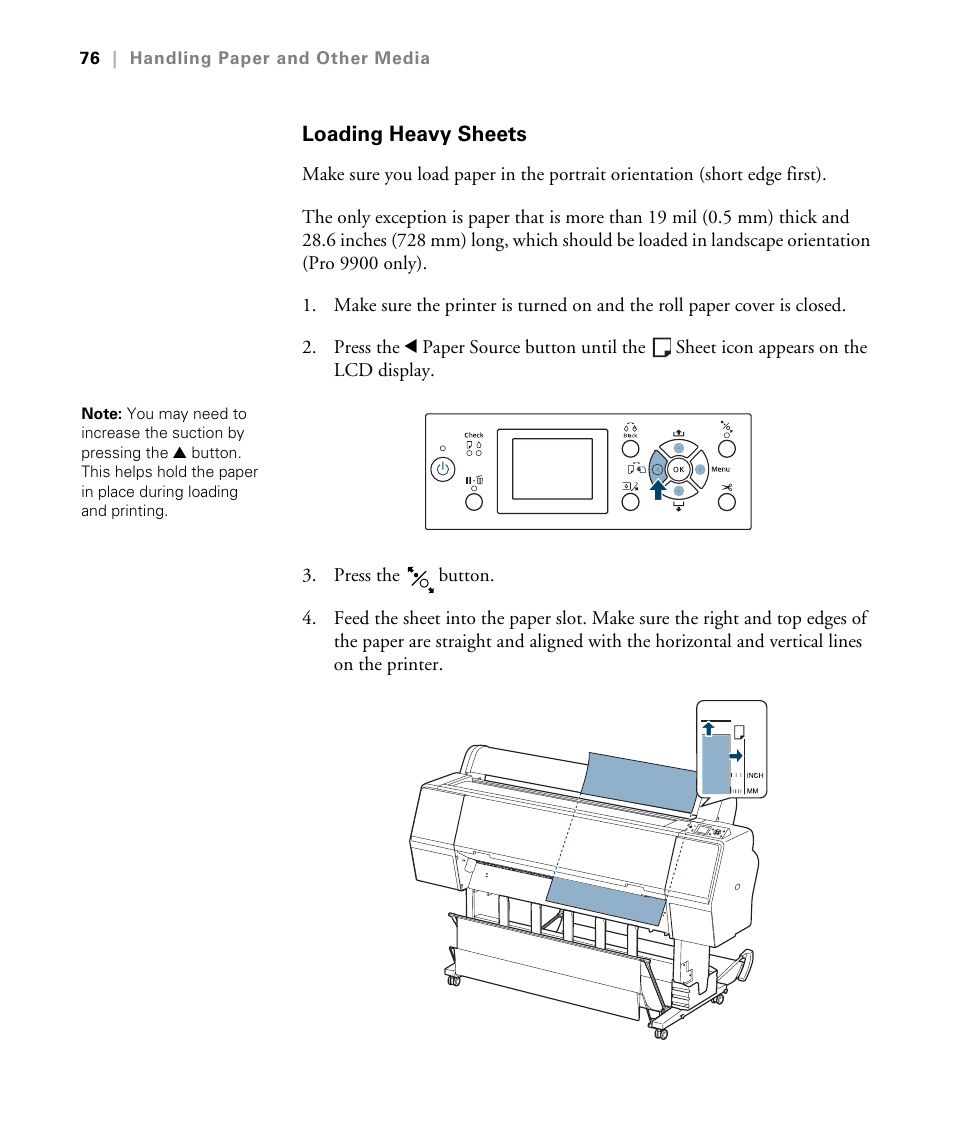 76 | Handling Paper and Other Media

Loading Heavy Sheets

Make sure you load paper in the portrait orientation (short edge first).

The only exception is paper that is more than 19 mil (0.5 mm) thick and 28.6 inches (728 mm) long, which should be loaded in landscape orientation (Pro 9900 only).

1. Make sure the printer is turned on and the roll paper cover is closed.

2. Press the ◀ Paper Source button until the Sheet icon appears on the LCD display.

Note: You may need to increase the suction by pressing the ▲ button. This helps hold the paper in place during loading and printing.

Check
Black
OK
Menu

3. Press the button.

4. Feed the sheet into the paper slot. Make sure the right and top edges of the paper are straight and aligned with the horizontal and vertical lines on the printer.

INCH
MM