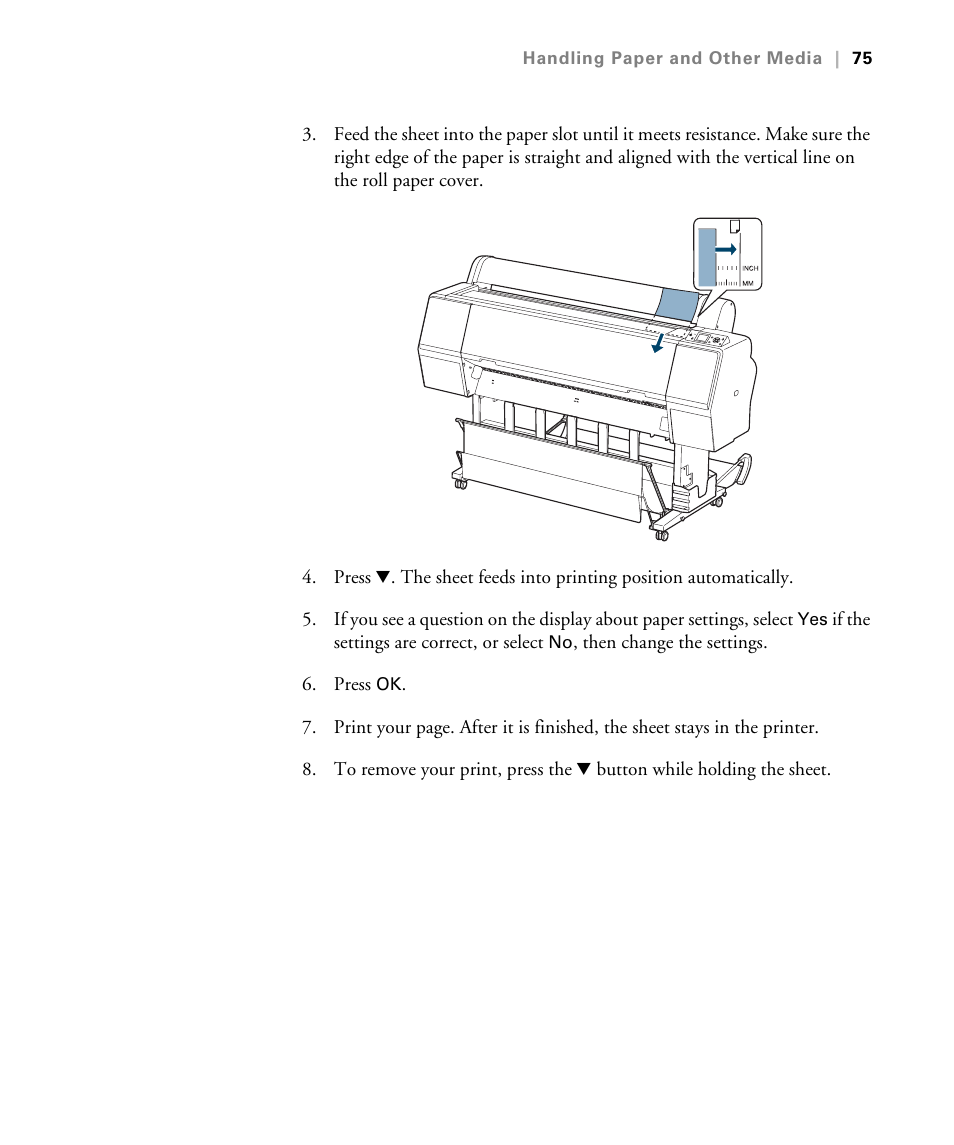 Handling Paper and Other Media | 75

3. Feed the sheet into the paper slot until it meets resistance. Make sure the right edge of the paper is straight and aligned with the vertical line on the roll paper cover.

INCH
MM

4. Press ▼. The sheet feeds into printing position automatically.

5. If you see a question on the display about paper settings, select Yes if the settings are correct, or select No, then change the settings.

6. Press OK.

7. Print your page. After it is finished, the sheet stays in the printer.

8. To remove your print, press the ▼ button while holding the sheet.