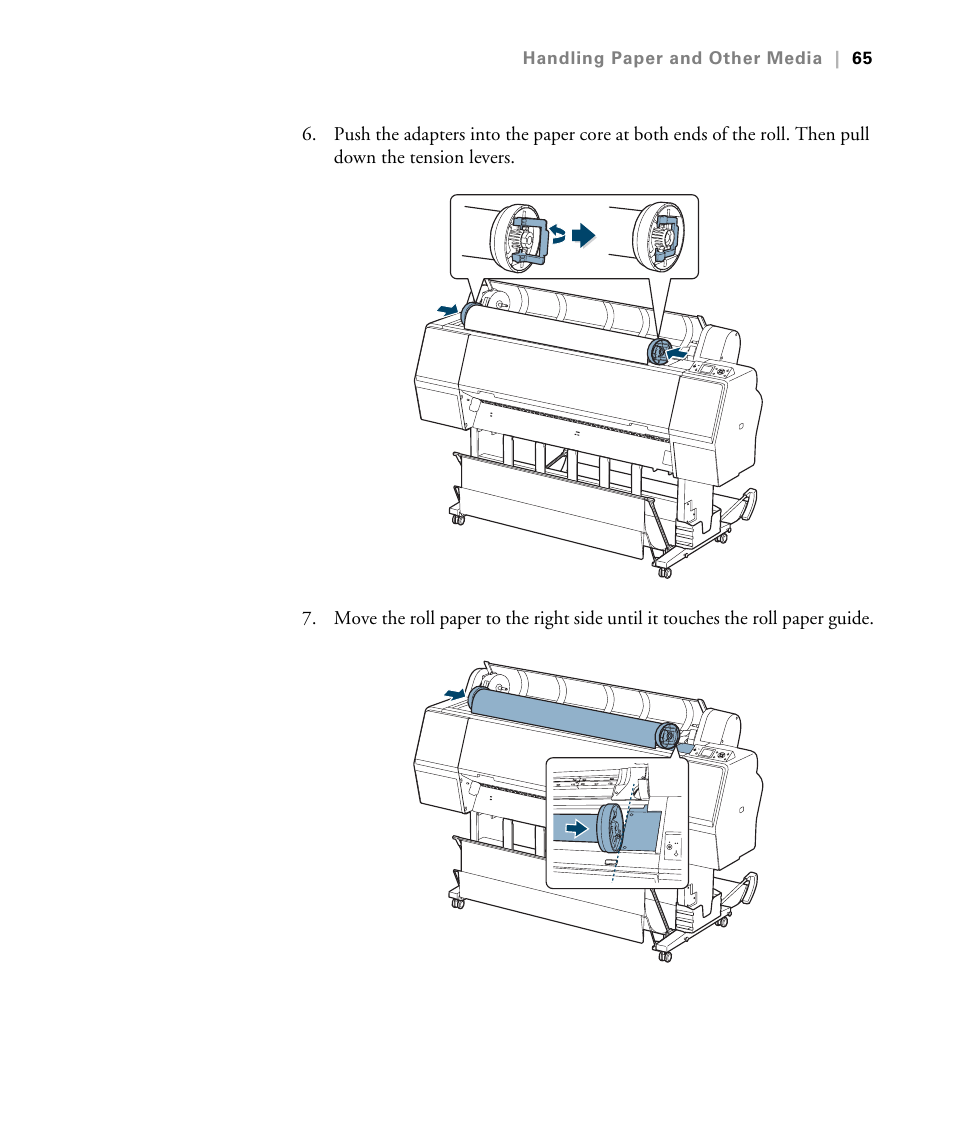 Handling Paper and Other Media | 65

6. Push the adapters into the paper core at both ends of the roll. Then pull down the tension levers.

7. Move the roll paper to the right side until it touches the roll paper guide.