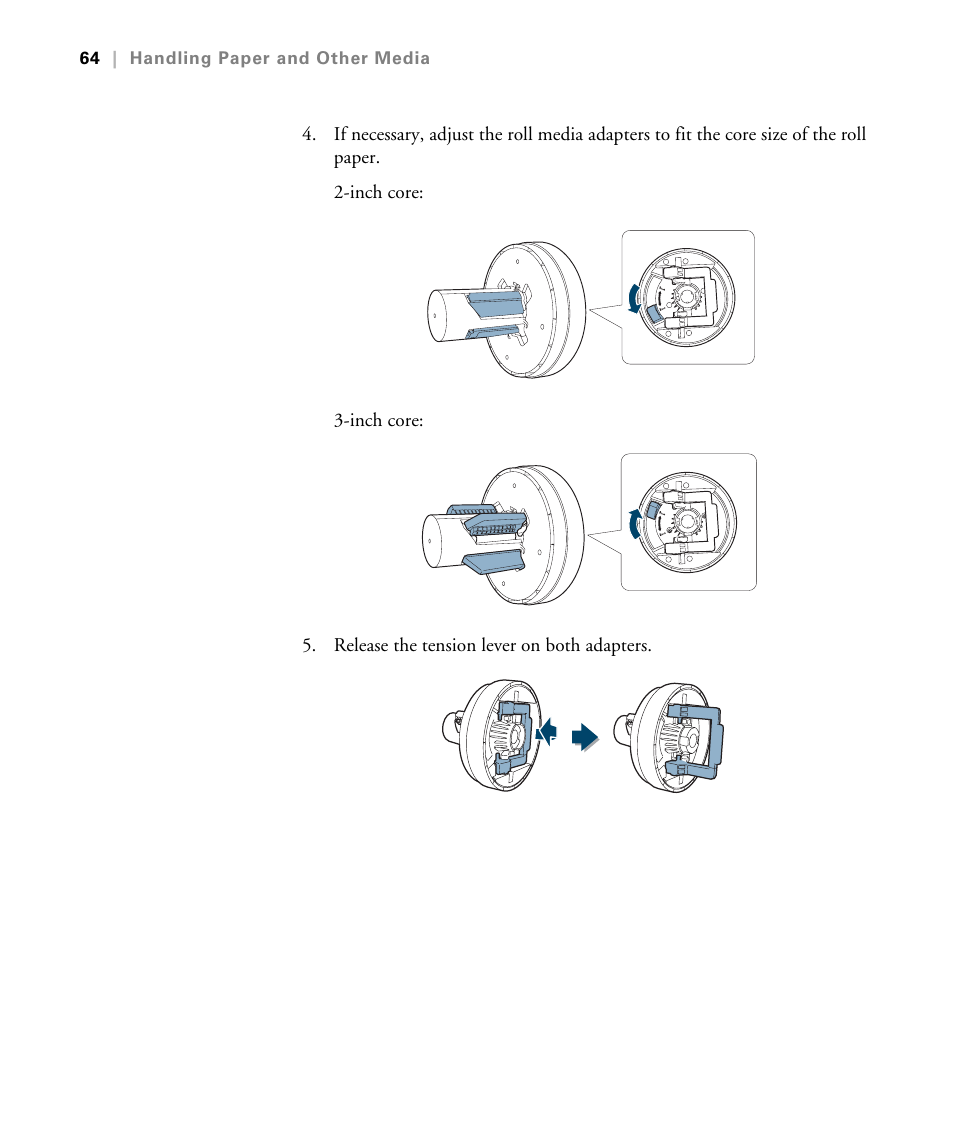 64 | Handling Paper and Other Media

4. If necessary, adjust the roll media adapters to fit the core size of the roll paper.

2-inch core:

3-inch core:

5. Release the tension lever on both adapters.