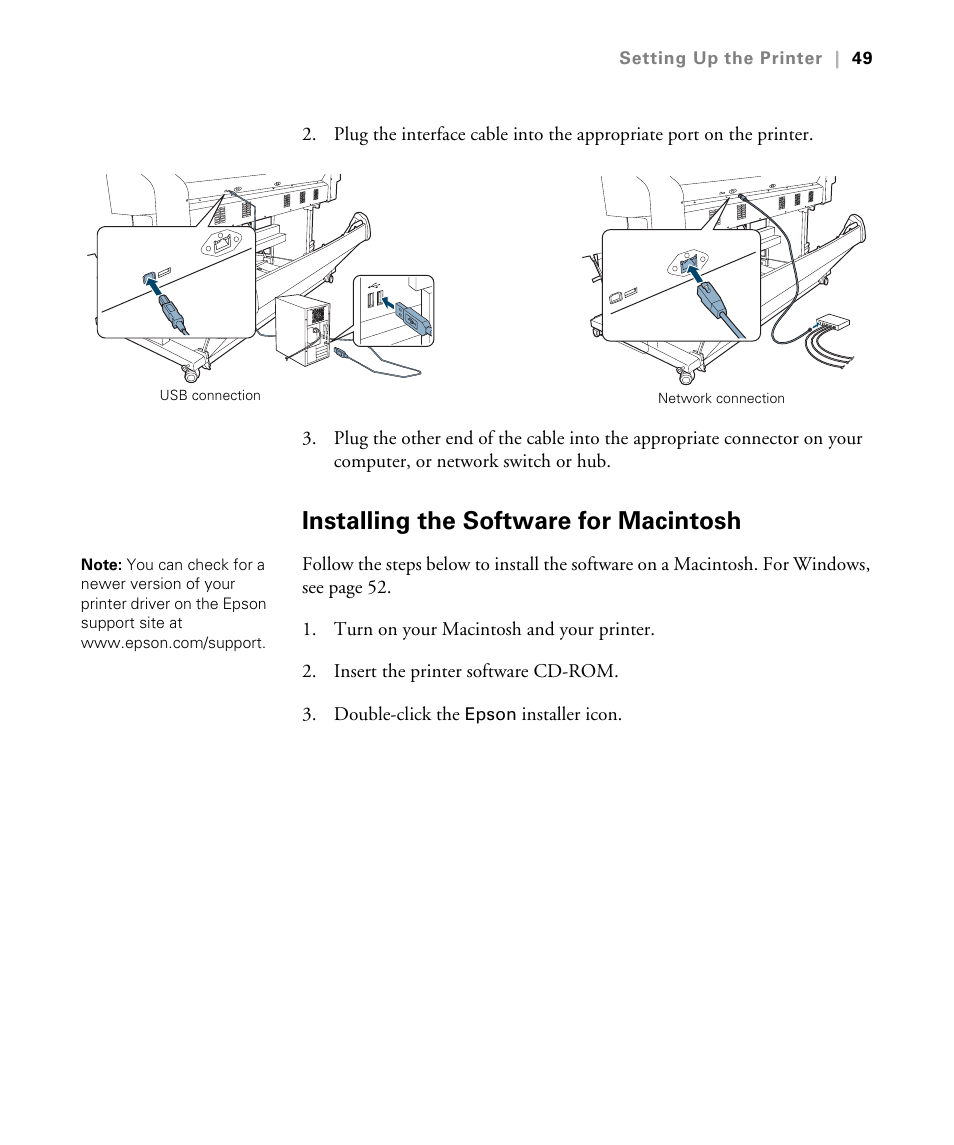 Setting Up the Printer | 49

2. Plug the interface cable into the appropriate port on the printer.

USB connection

Network connection

3. Plug the other end of the cable into the appropriate connector on your computer, or network switch or hub.

Installing the Software for Macintosh

Note: You can check for a newer version of your printer driver on the Epson support site at www.epson.com/support.

Follow the steps below to install the software on a Macintosh. For Windows, see page 52.

1. Turn on your Macintosh and your printer.

2. Insert the printer software CD-ROM.

3. Double-click the Epson installer icon.