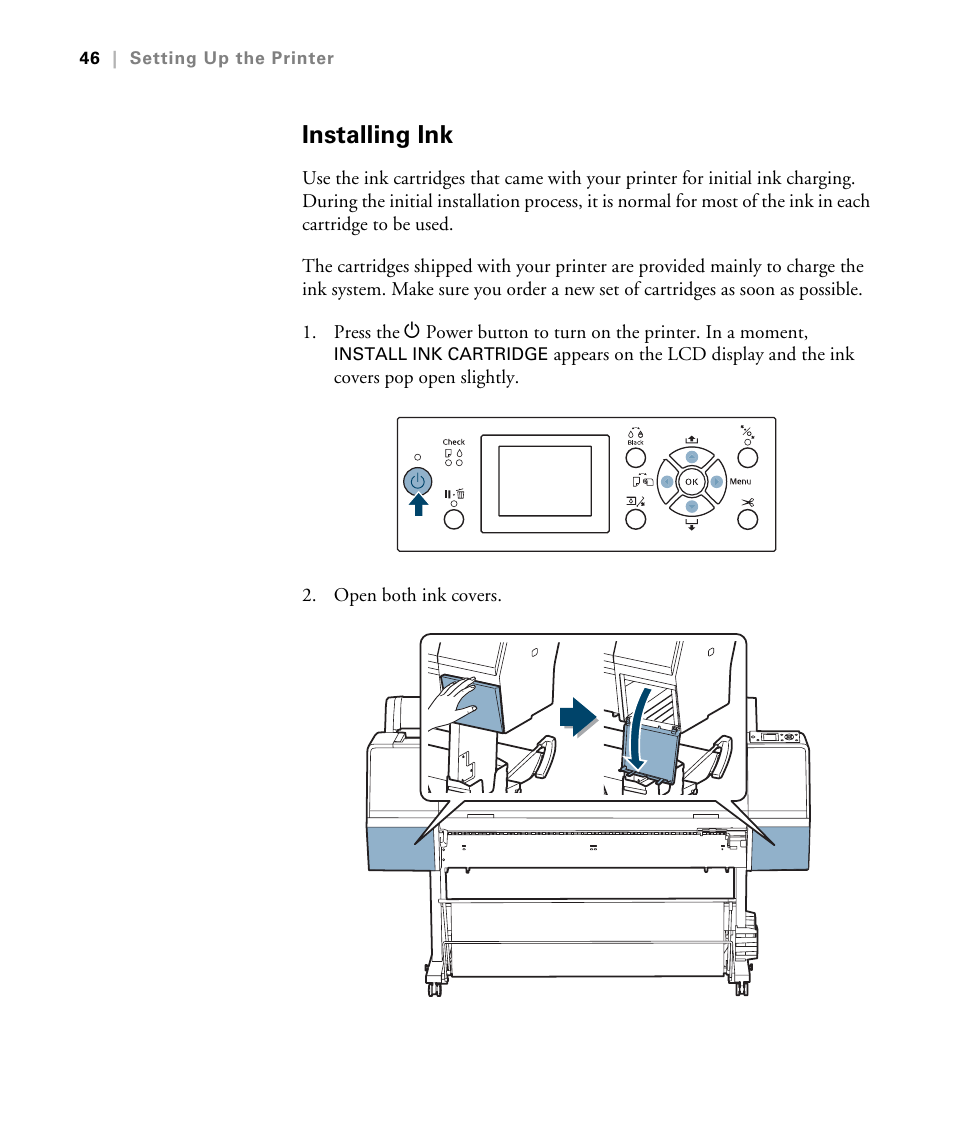 46 | Setting Up the Printer

Installing Ink

Use the ink cartridges that came with your printer for initial ink charging. During the initial installation process, it is normal for most of the ink in each cartridge to be used.

The cartridges shipped with your printer are provided mainly to charge the ink system. Make sure you order a new set of cartridges as soon as possible.

1. Press the Power button to turn on the printer. In a moment, INSTALL INK CARTRIDGE appears on the LCD display and the ink covers pop open slightly.

Check

Black

OK

Menu

2. Open both ink covers.