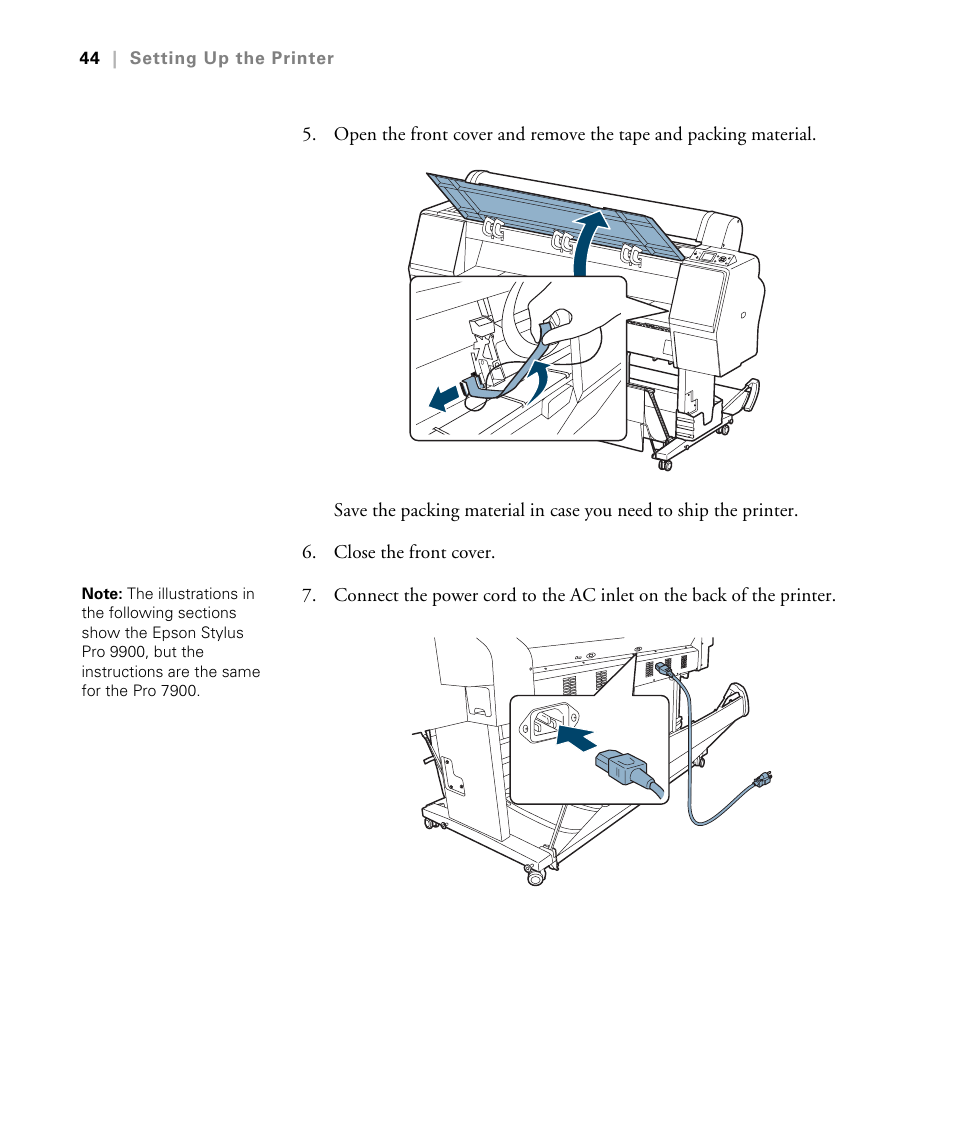 44 | Setting Up the Printer

5. Open the front cover and remove the tape and packing material.

Save the packing material in case you need to ship the printer.

6. Close the front cover.

Note: The illustrations in the following sections show the Epson Stylus Pro 9900, but the instructions are the same for the Pro 7900.

7. Connect the power cord to the AC inlet on the back of the printer.