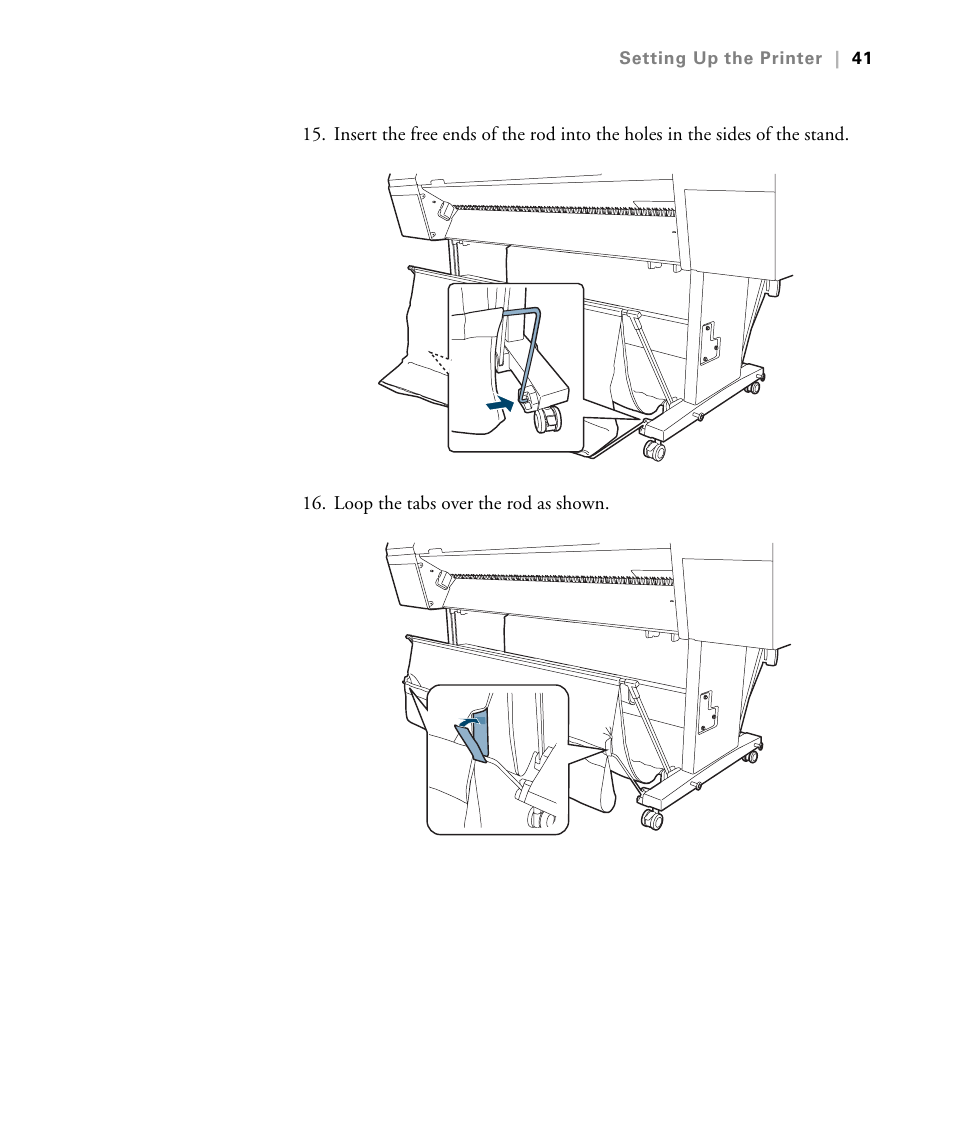 Setting Up the Printer | 41

15. Insert the free ends of the rod into the holes in the sides of the stand.

16. Loop the tabs over the rod as shown.