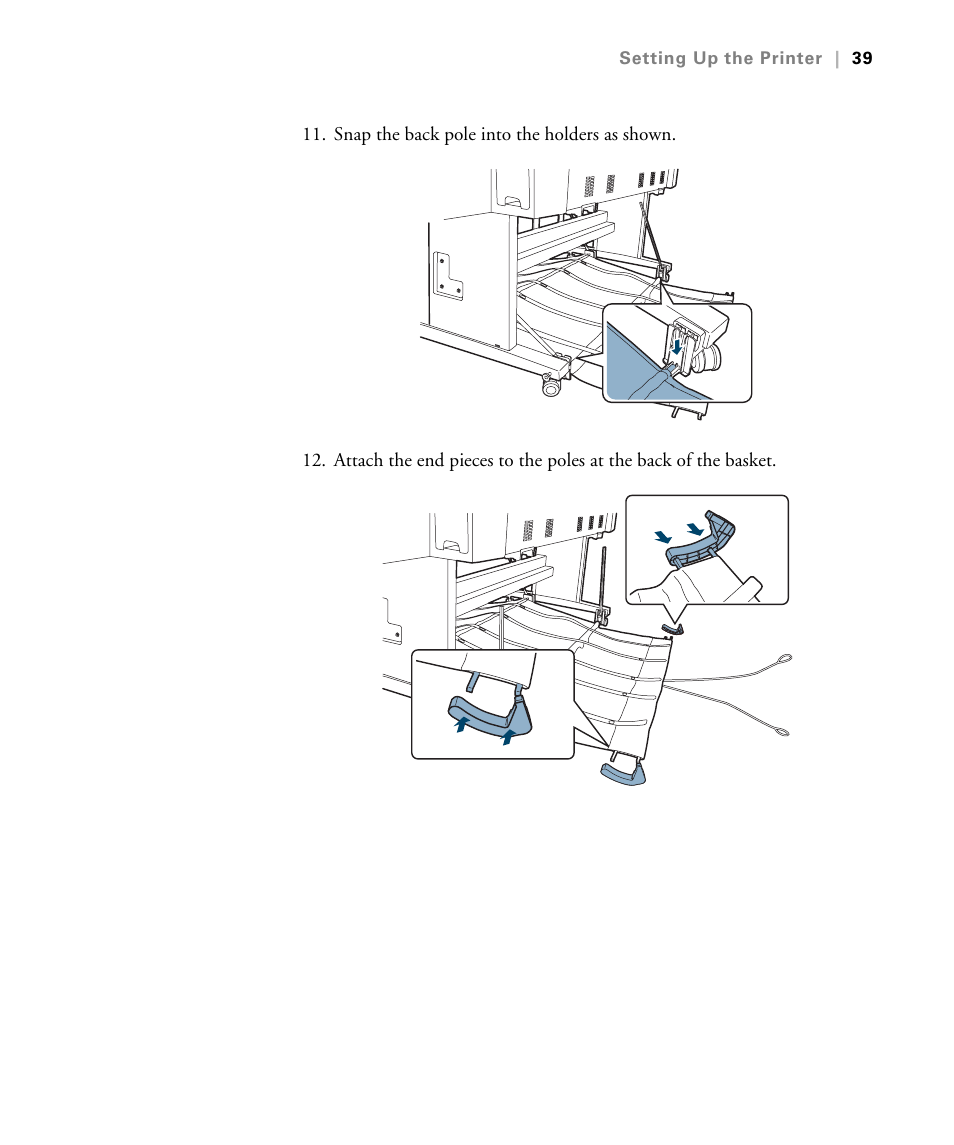 Setting Up the Printer | 39

11. Snap the back pole into the holders as shown.

12. Attach the end pieces to the poles at the back of the basket.