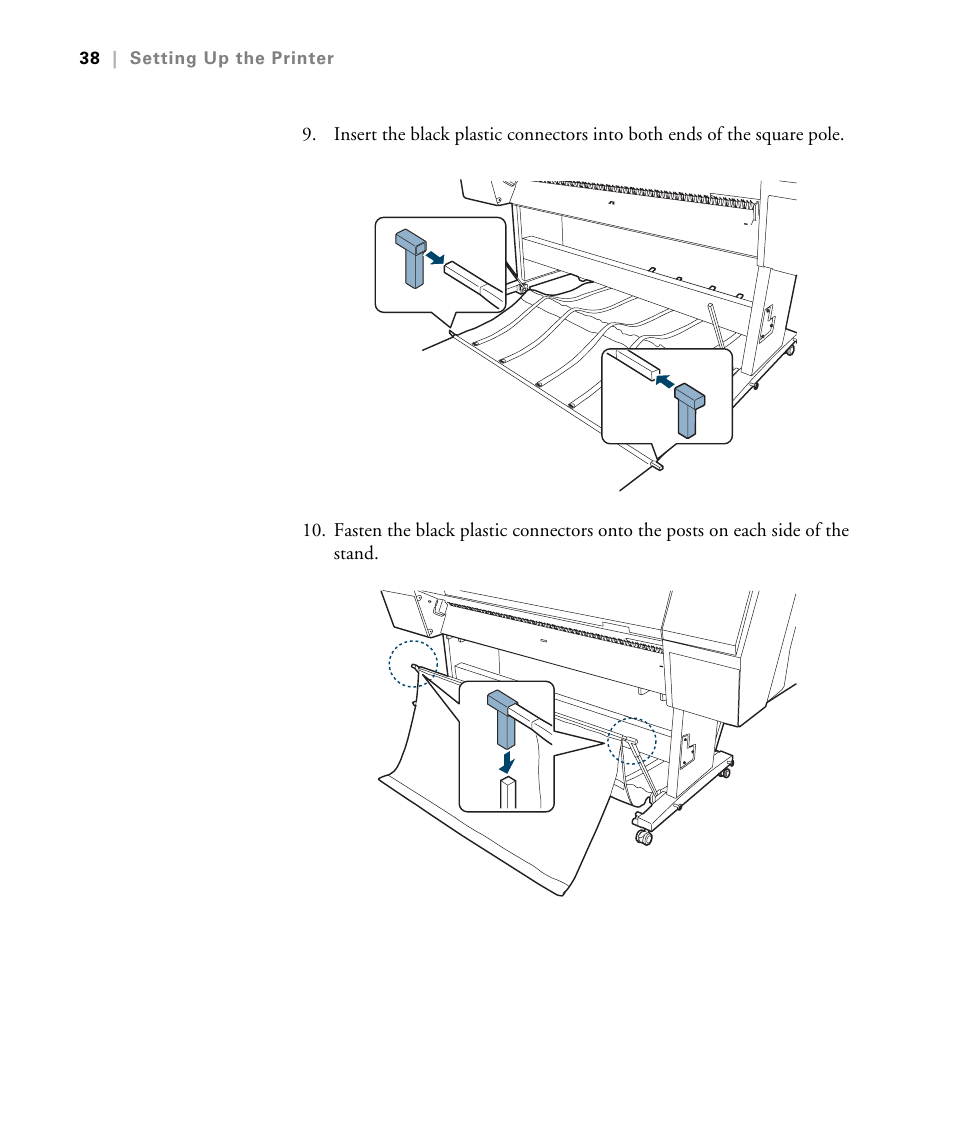 38 | Setting Up the Printer

9. Insert the black plastic connectors into both ends of the square pole.

10. Fasten the black plastic connectors onto the posts on each side of the stand.