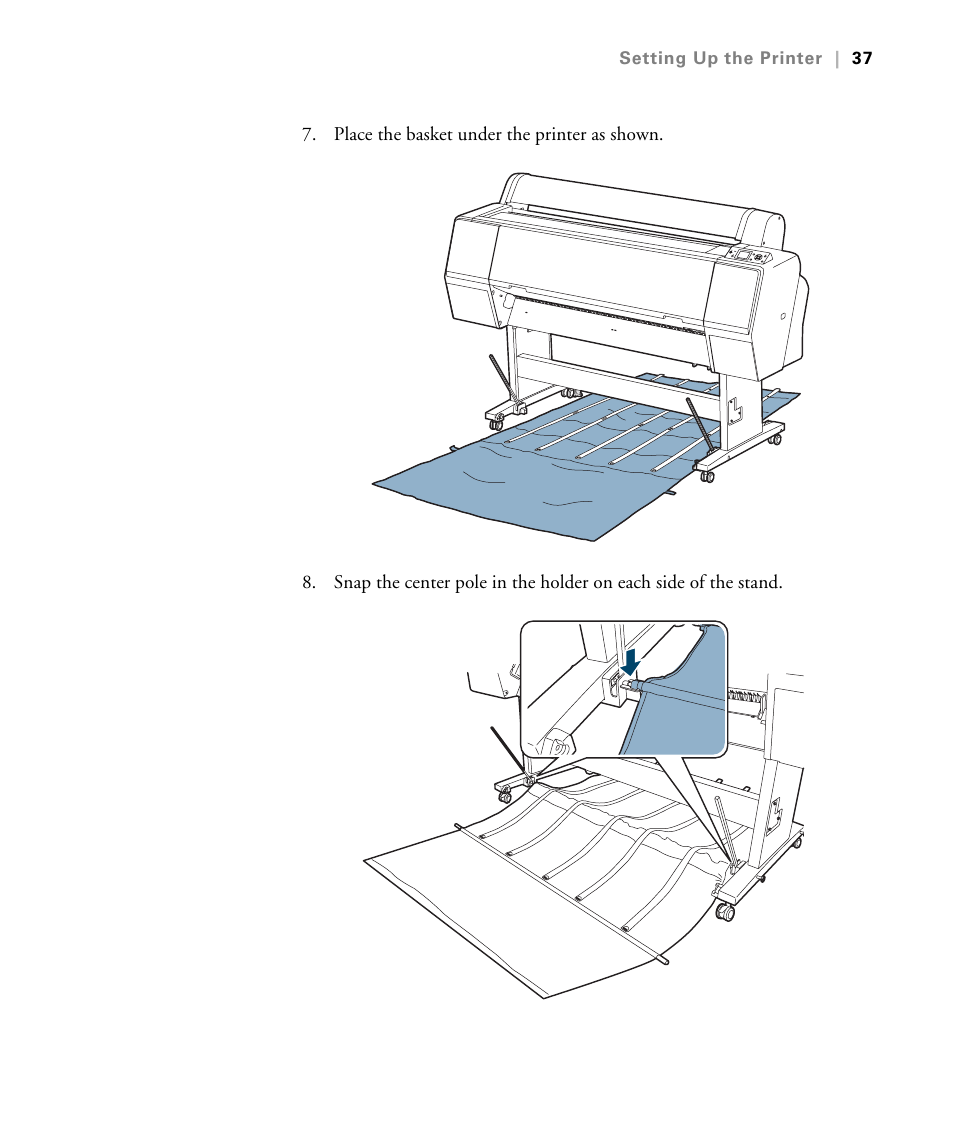 Setting Up the Printer | 37

7. Place the basket under the printer as shown.

8. Snap the center pole in the holder on each side of the stand.