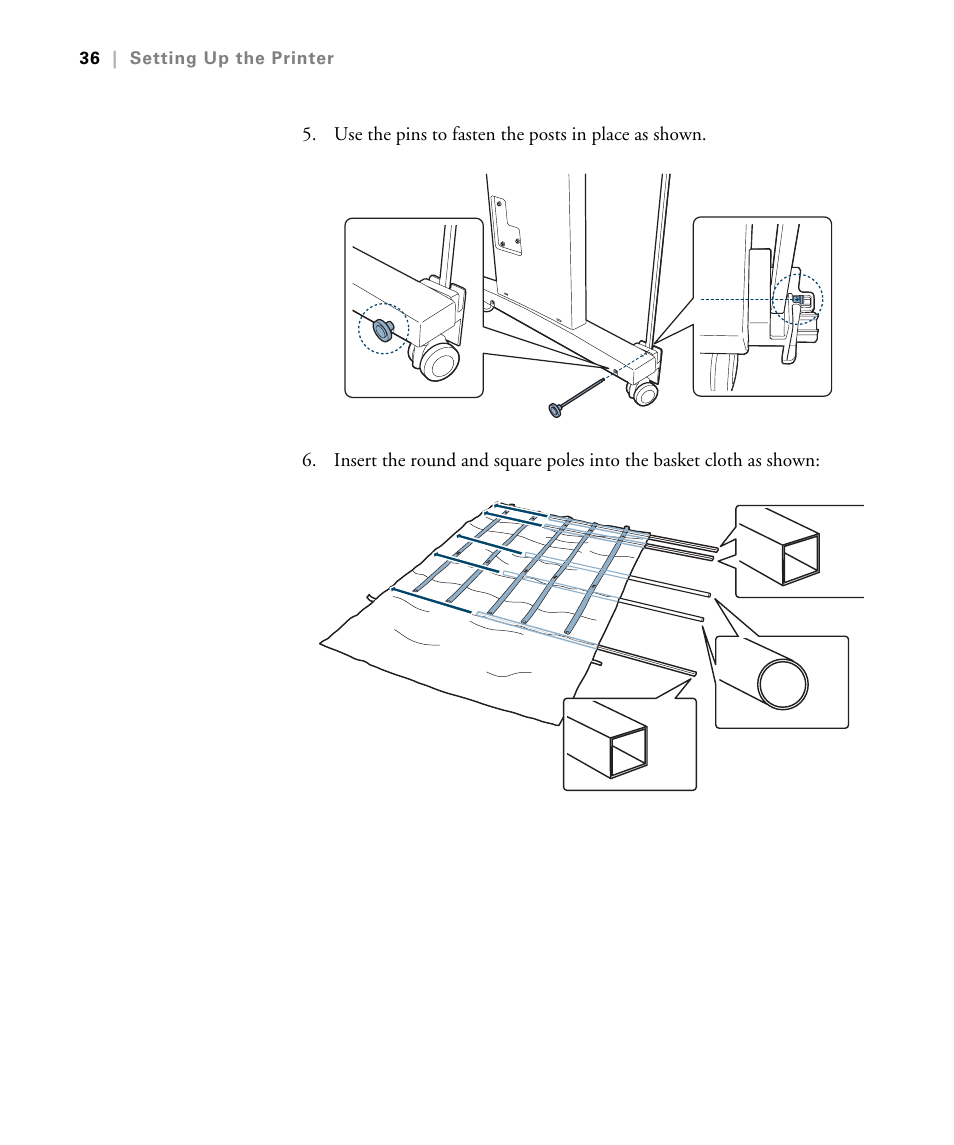 36 | Setting Up the Printer

5. Use the pins to fasten the posts in place as shown.

6. Insert the round and square poles into the basket cloth as shown: