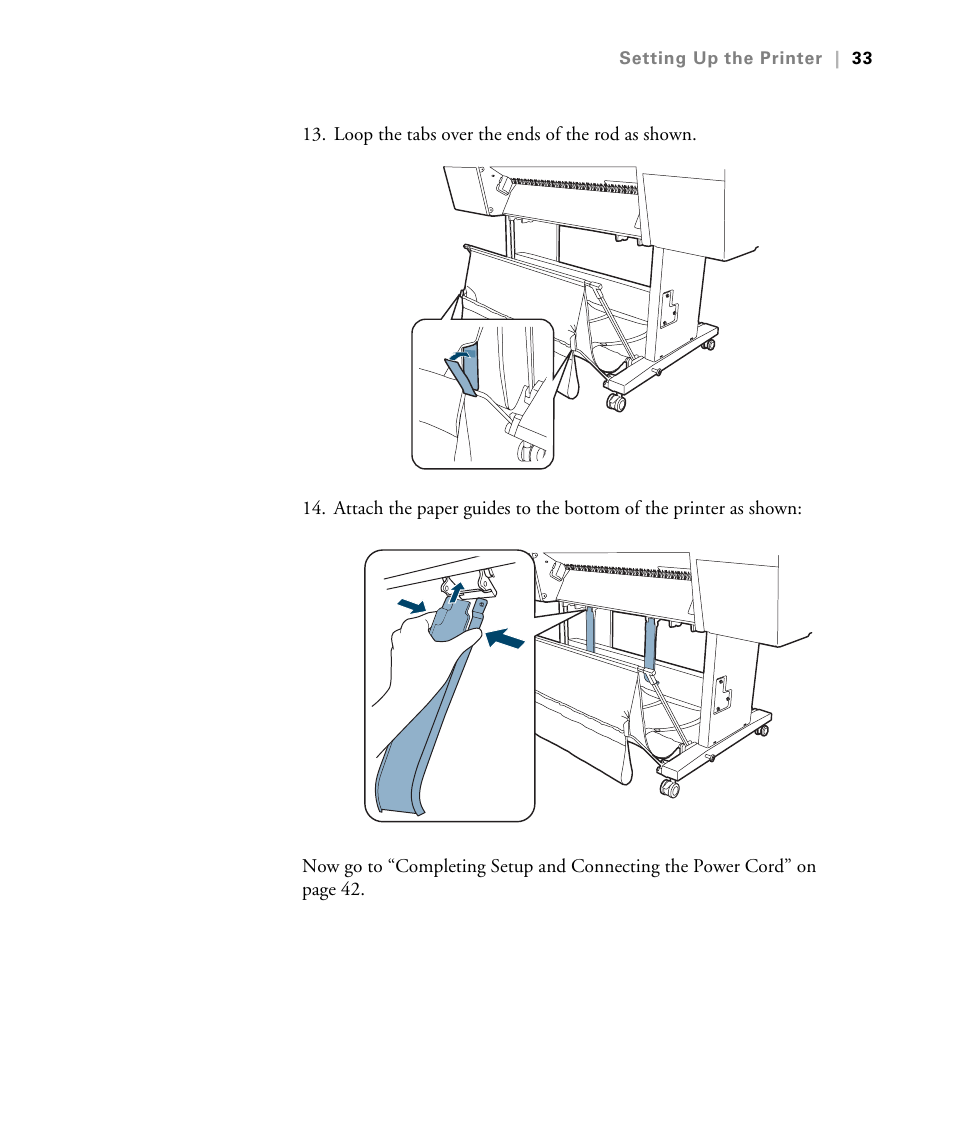 Setting Up the Printer | 33

13. Loop the tabs over the ends of the rod as shown.

14. Attach the paper guides to the bottom of the printer as shown:

Now go to “Completing Setup and Connecting the Power Cord” on page 42.