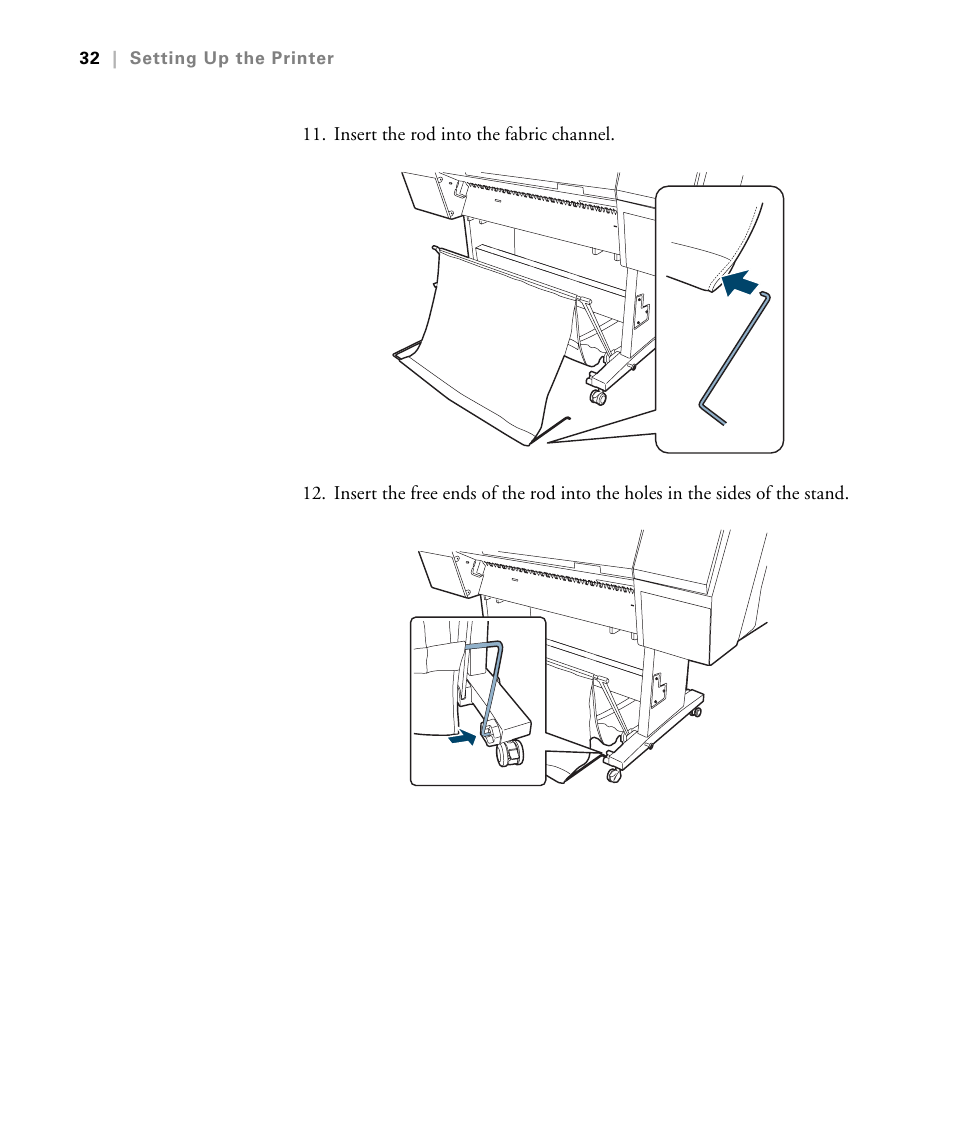 32 | Setting Up the Printer

11. Insert the rod into the fabric channel.

12. Insert the free ends of the rod into the holes in the sides of the stand.