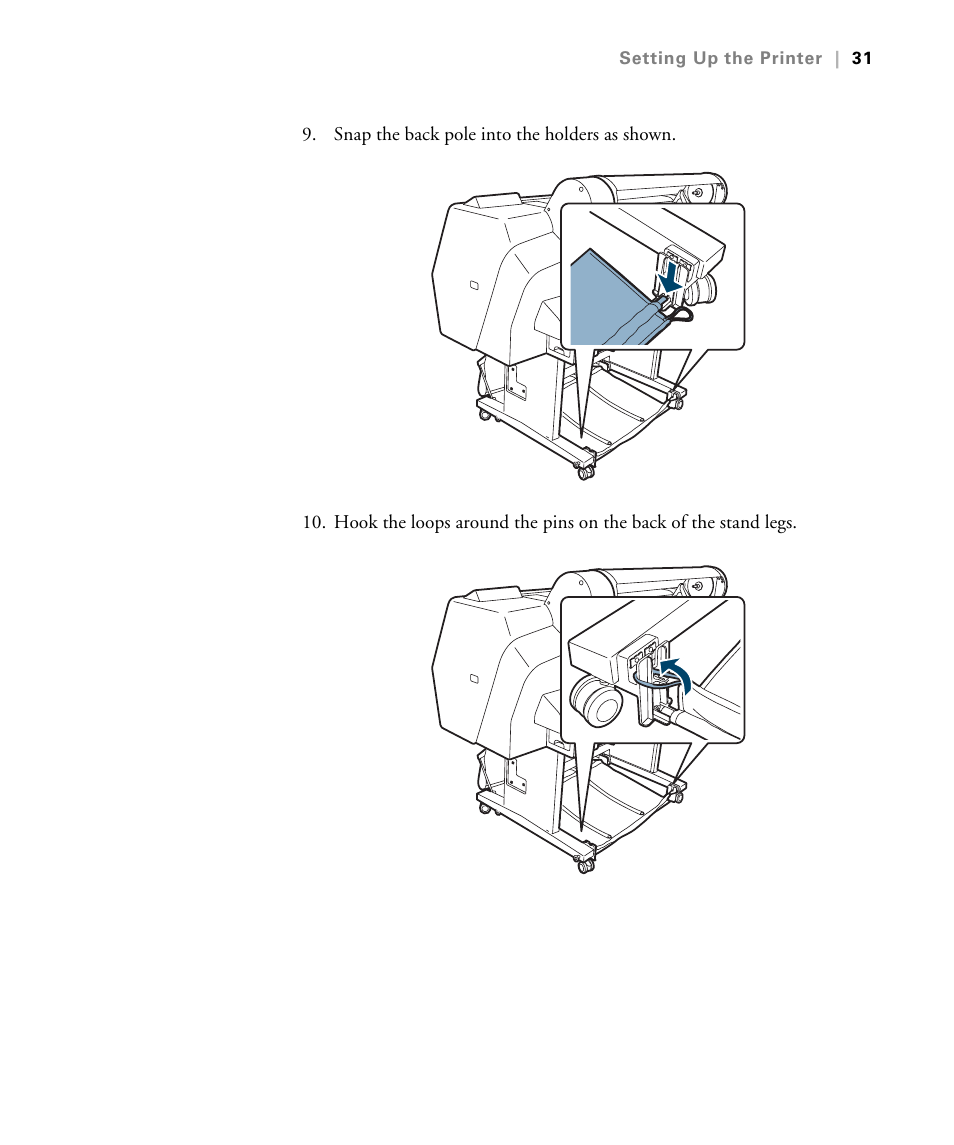 Setting Up the Printer | 31

9. Snap the back pole into the holders as shown.

10. Hook the loops around the pins on the back of the stand legs.