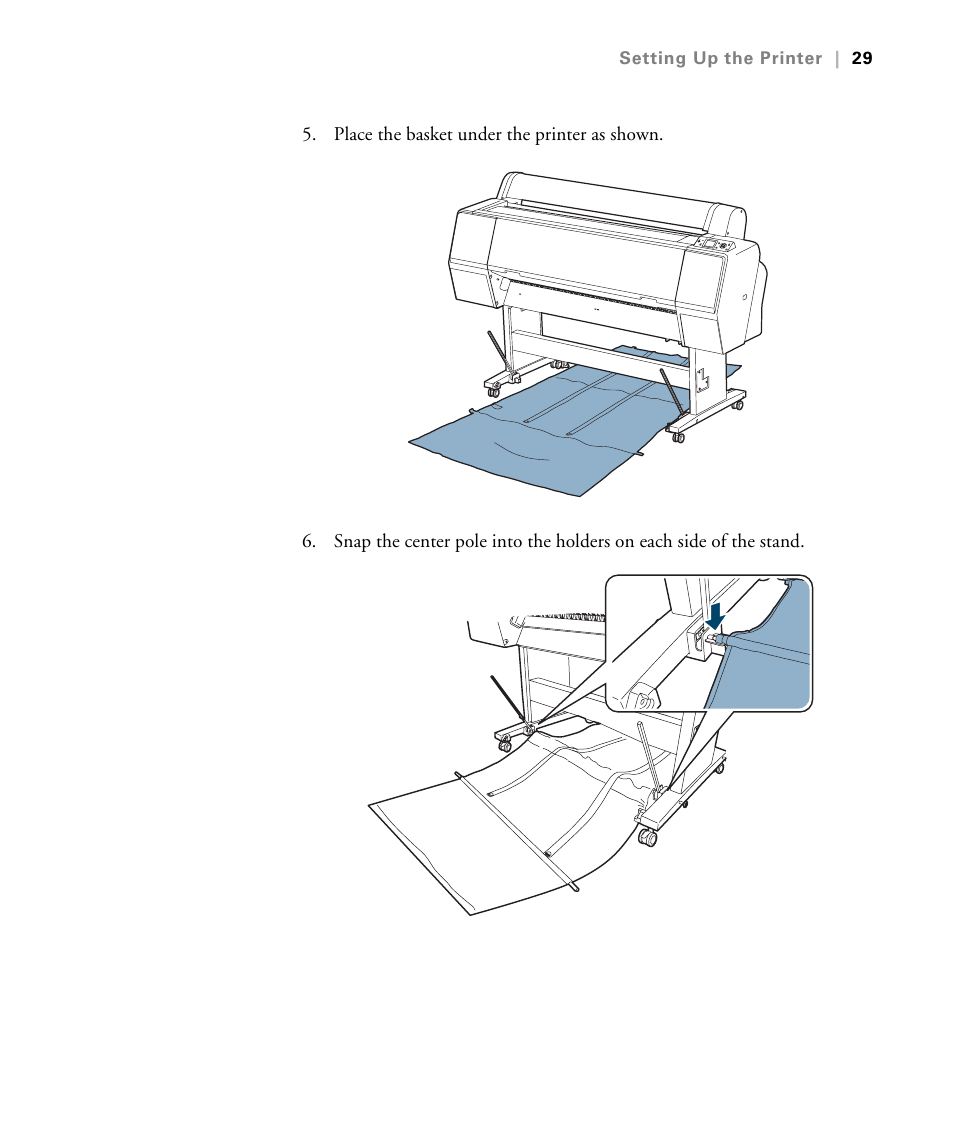 Setting Up the Printer | 29

5. Place the basket under the printer as shown.

6. Snap the center pole into the holders on each side of the stand.