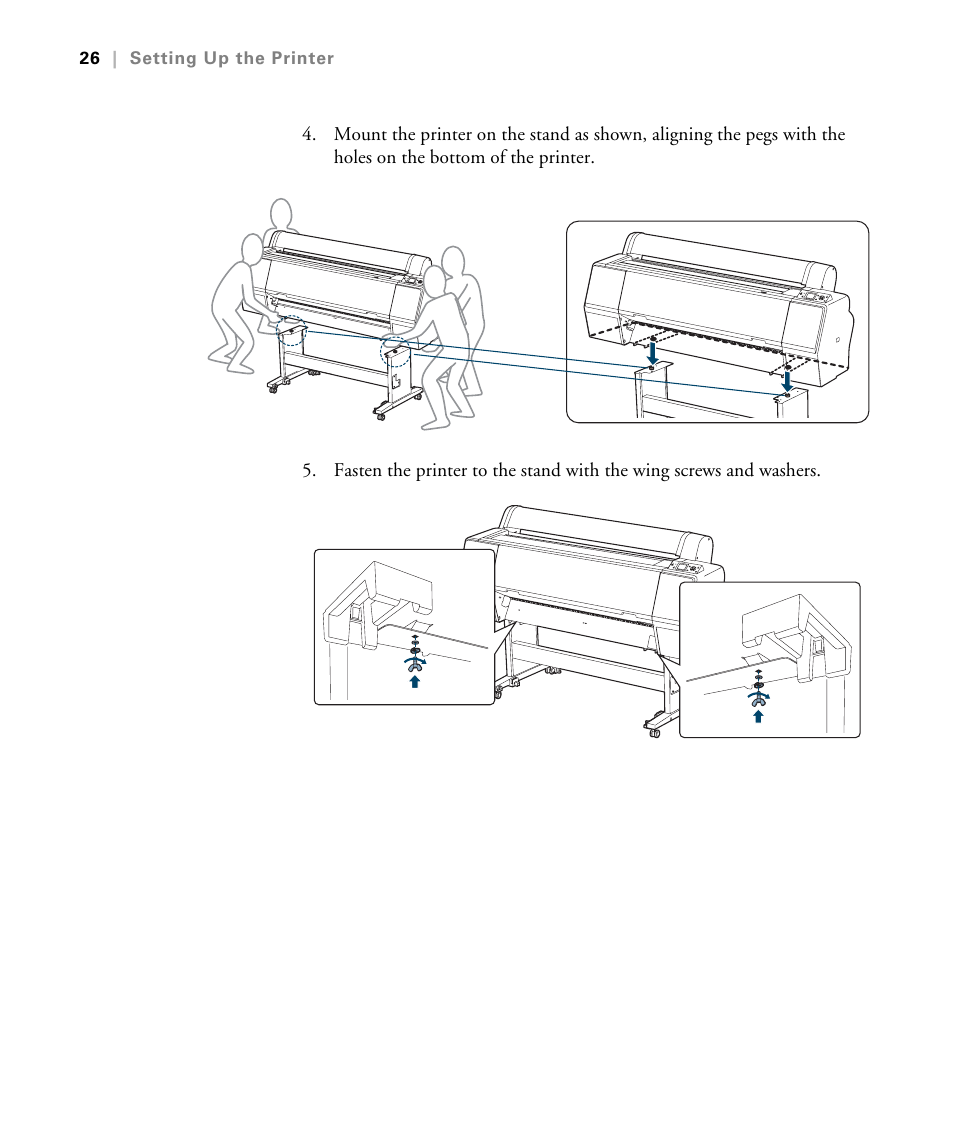 26 | Setting Up the Printer

4. Mount the printer on the stand as shown, aligning the pegs with the holes on the bottom of the printer.

5. Fasten the printer to the stand with the wing screws and washers.