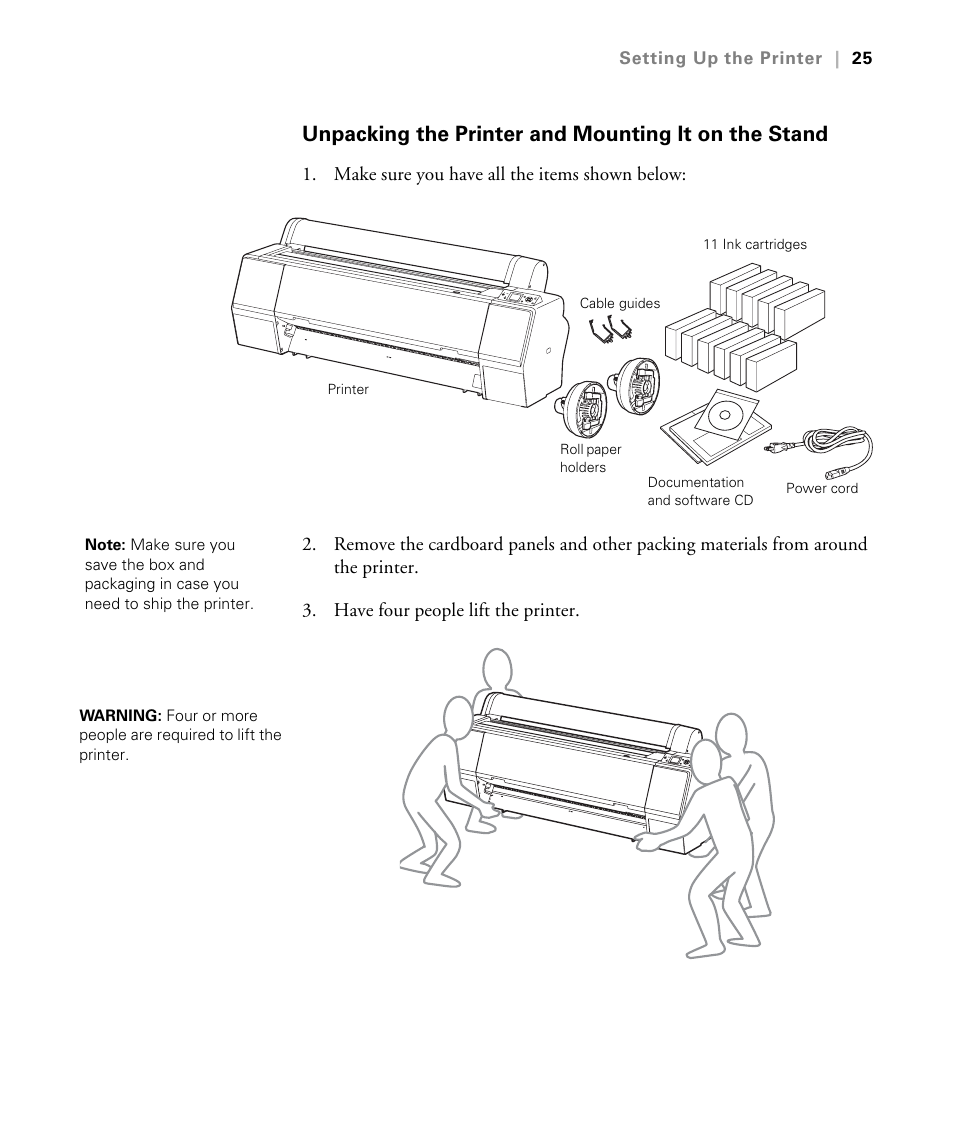 Setting Up the Printer | 25

Unpacking the Printer and Mounting It on the Stand

1. Make sure you have all the items shown below:

11 Ink cartridges

Cable guides

Printer

Roll paper holders

Documentation and software CD

Power cord

Note: Make sure you save the box and packaging in case you need to ship the printer.

2. Remove the cardboard panels and other packing materials from around the printer.

3. Have four people lift the printer.

WARNING: Four or more people are required to lift the printer.