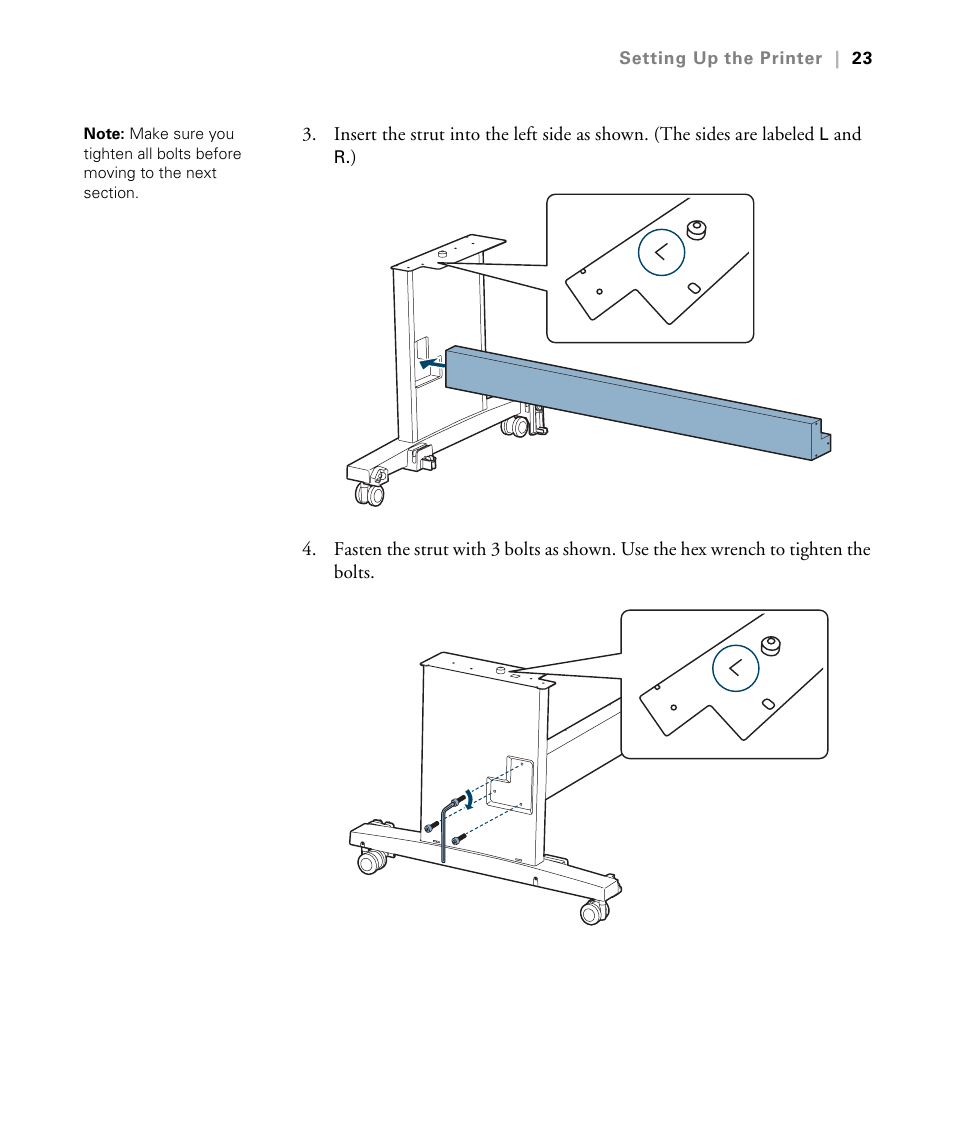 Setting Up the Printer | 23

Note: Make sure you tighten all bolts before moving to the next section.

3. Insert the strut into the left side as shown. (The sides are labeled L and R.)

L

4. Fasten the strut with 3 bolts as shown. Use the hex wrench to tighten the bolts.

L