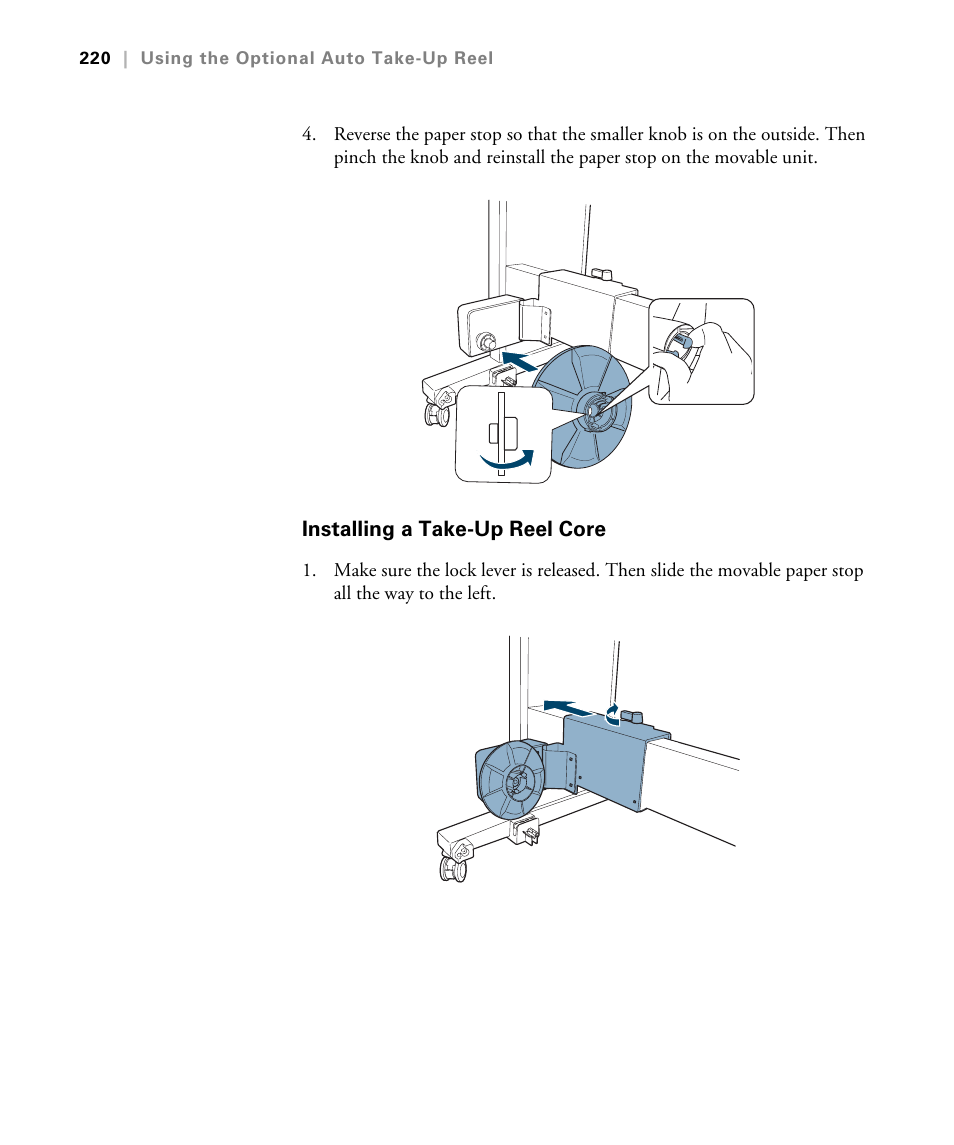 220 | Using the Optional Auto Take-Up Reel

4. Reverse the paper stop so that the smaller knob is on the outside. Then pinch the knob and reinstall the paper stop on the movable unit.

Installing a Take-Up Reel Core

1. Make sure the lock lever is released. Then slide the movable paper stop all the way to the left.