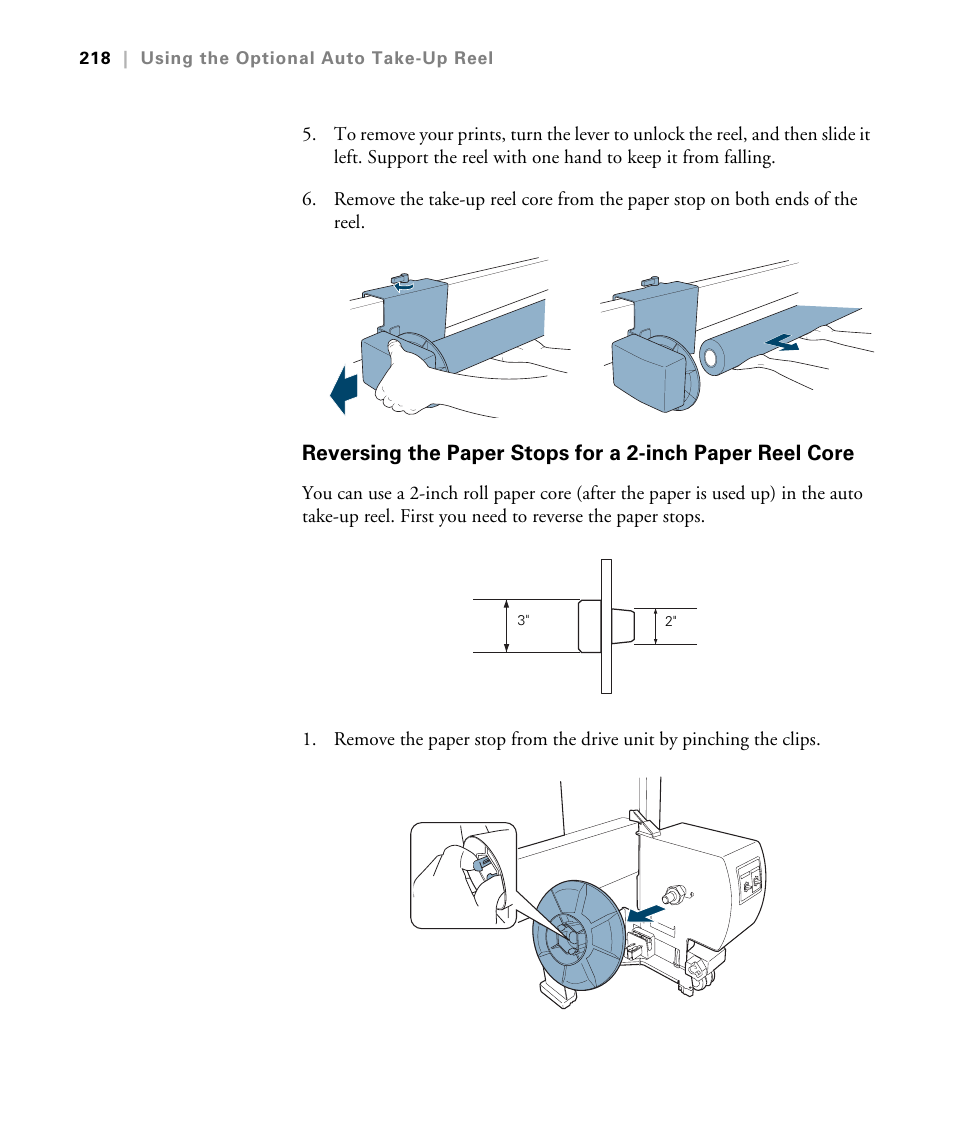 218 | Using the Optional Auto Take-Up Reel

5. To remove your prints, turn the lever to unlock the reel, and then slide it left. Support the reel with one hand to keep it from falling.

6. Remove the take-up reel core from the paper stop on both ends of the reel.

Reversing the Paper Stops for a 2-inch Paper Reel Core

You can use a 2-inch roll paper core (after the paper is used up) in the auto take-up reel. First you need to reverse the paper stops.

3"

2"

1. Remove the paper stop from the drive unit by pinching the clips.